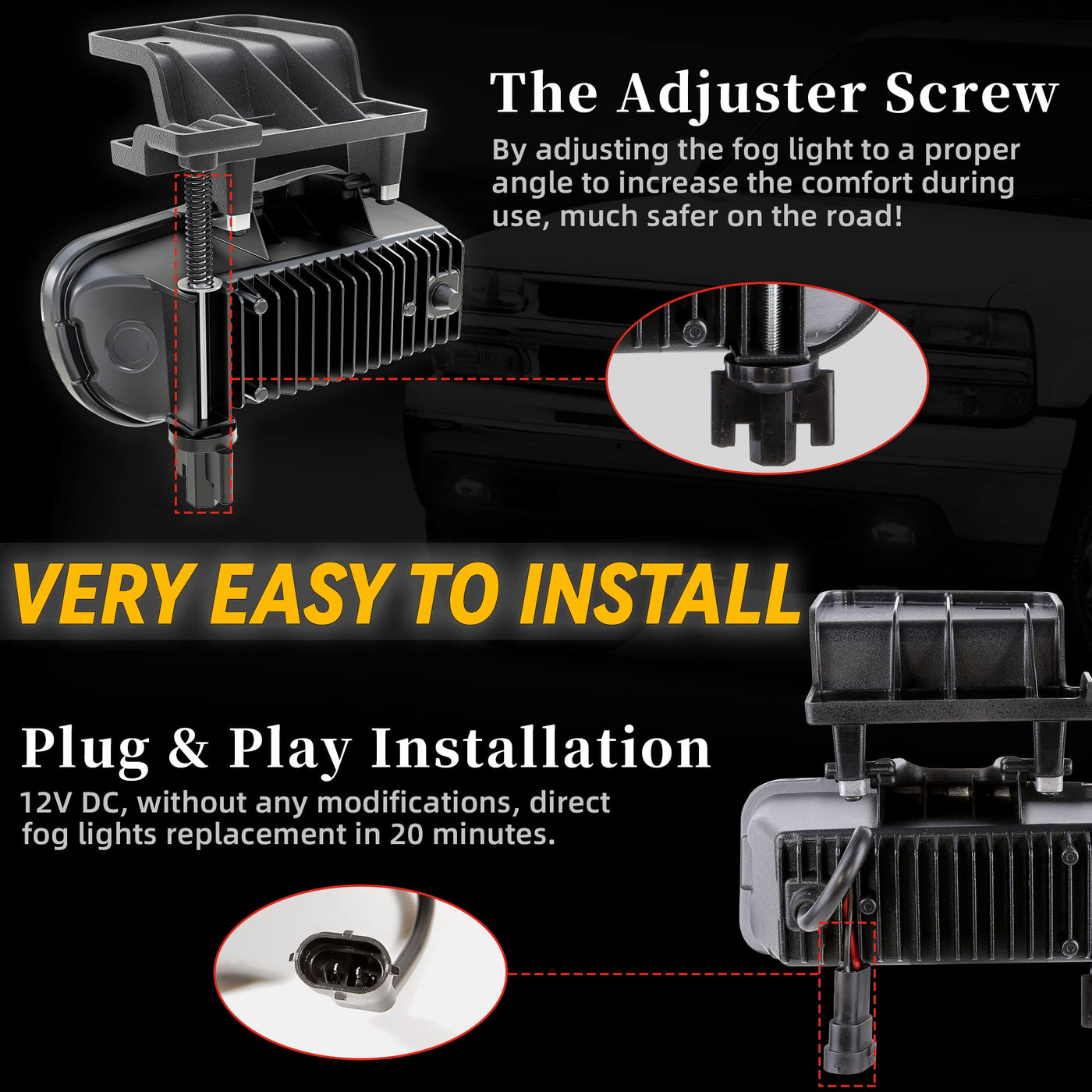 The Adjuster Screw

By adjusting the fog light to a proper angle to increase the comfort during use, much safer on the road!

VERY EASY TO INSTALL

Plug & Play Installation

12V DC, without any modifications, direct fog lights replacement in 20 minutes.