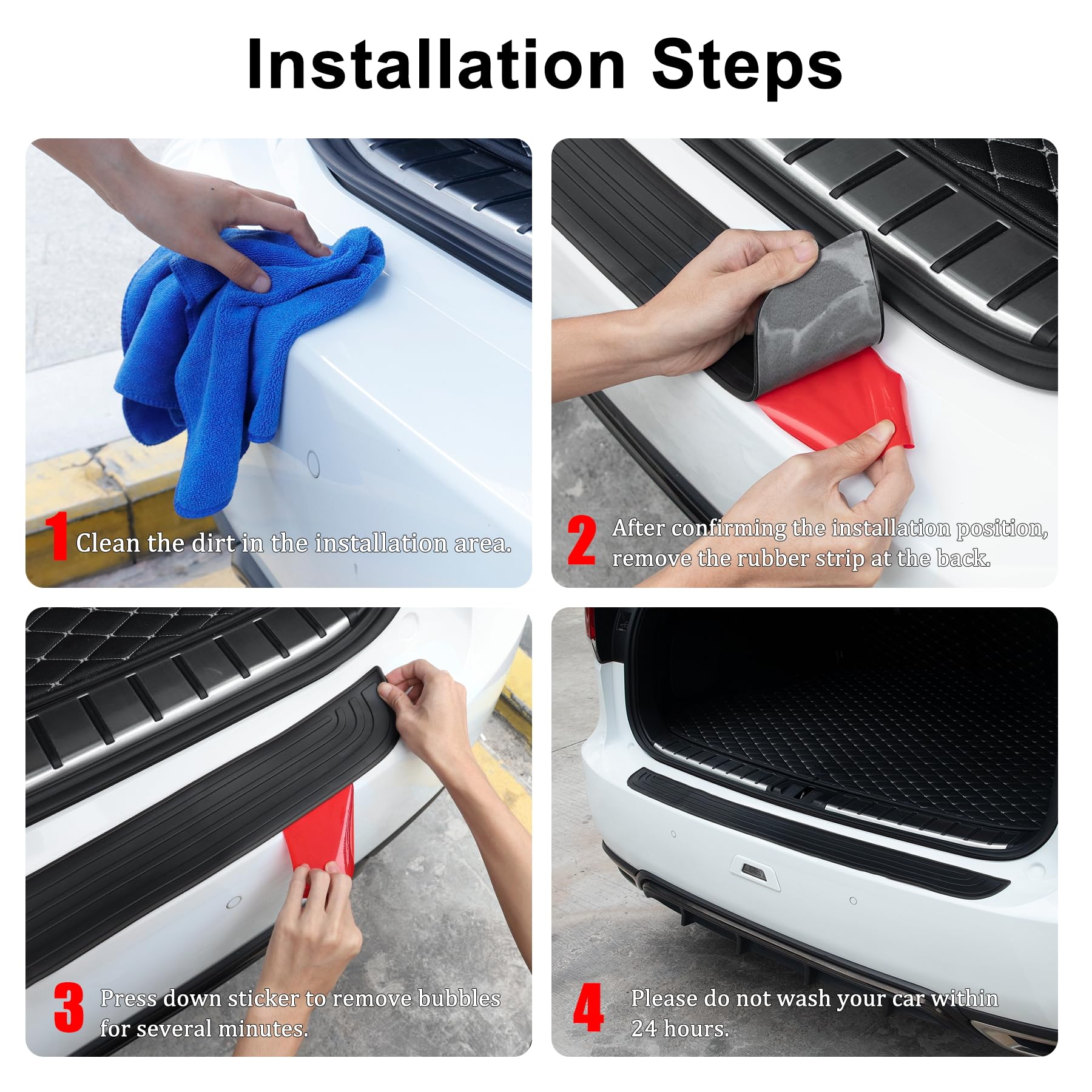 Installation Steps

1 Clean the dirt in the installation area.

2 After confirming the installation position, remove the rubber strip at the back.

3 Press down sticker to remove bubbles for several minutes.

4 Please do not wash your car within 24 hours.