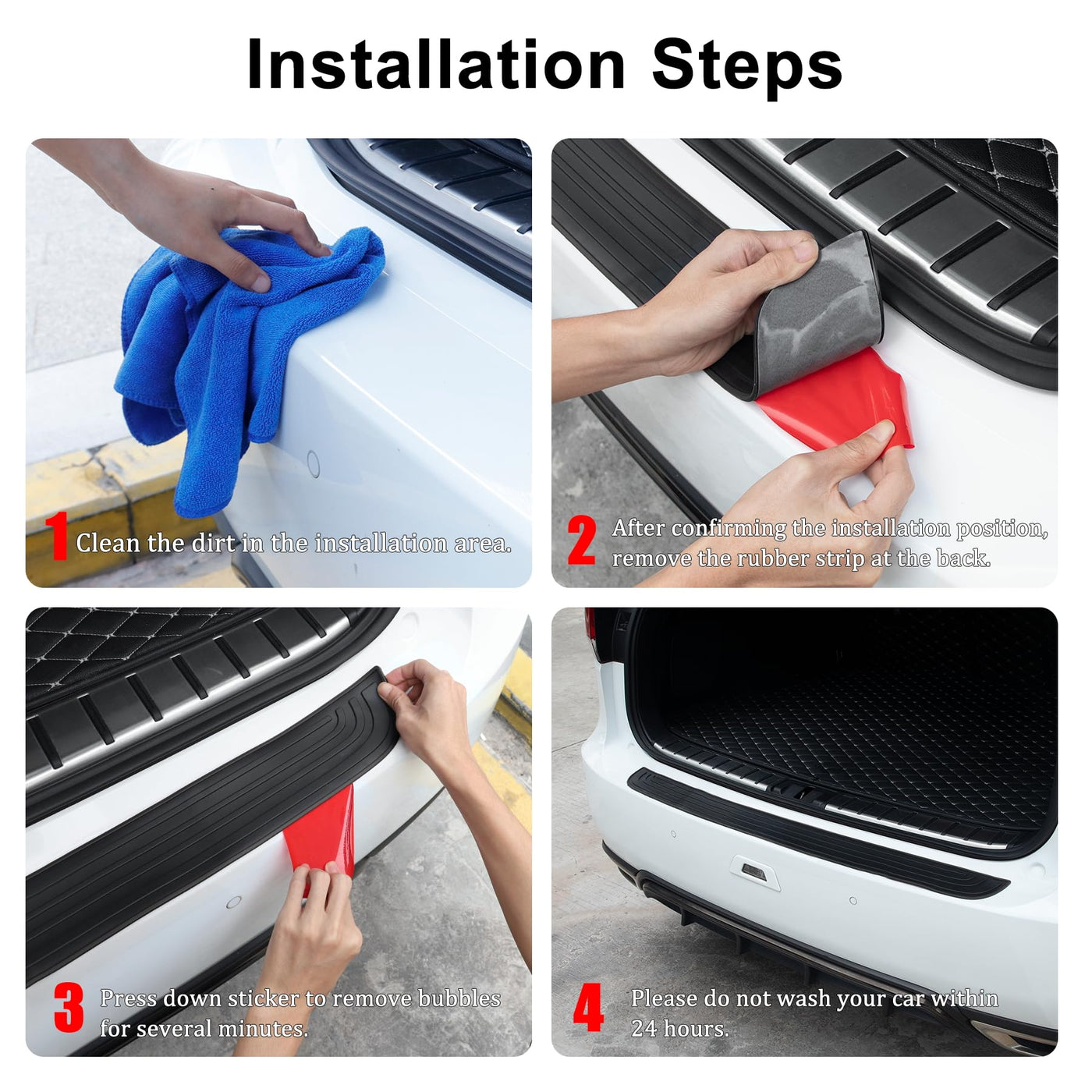 Installation Steps

1 Clean the dirt in the installation area.

2 After confirming the installation position, remove the rubber strip at the back.

3 Press down sticker to remove bubbles for several minutes.

4 Please do not wash your car within 24 hours.