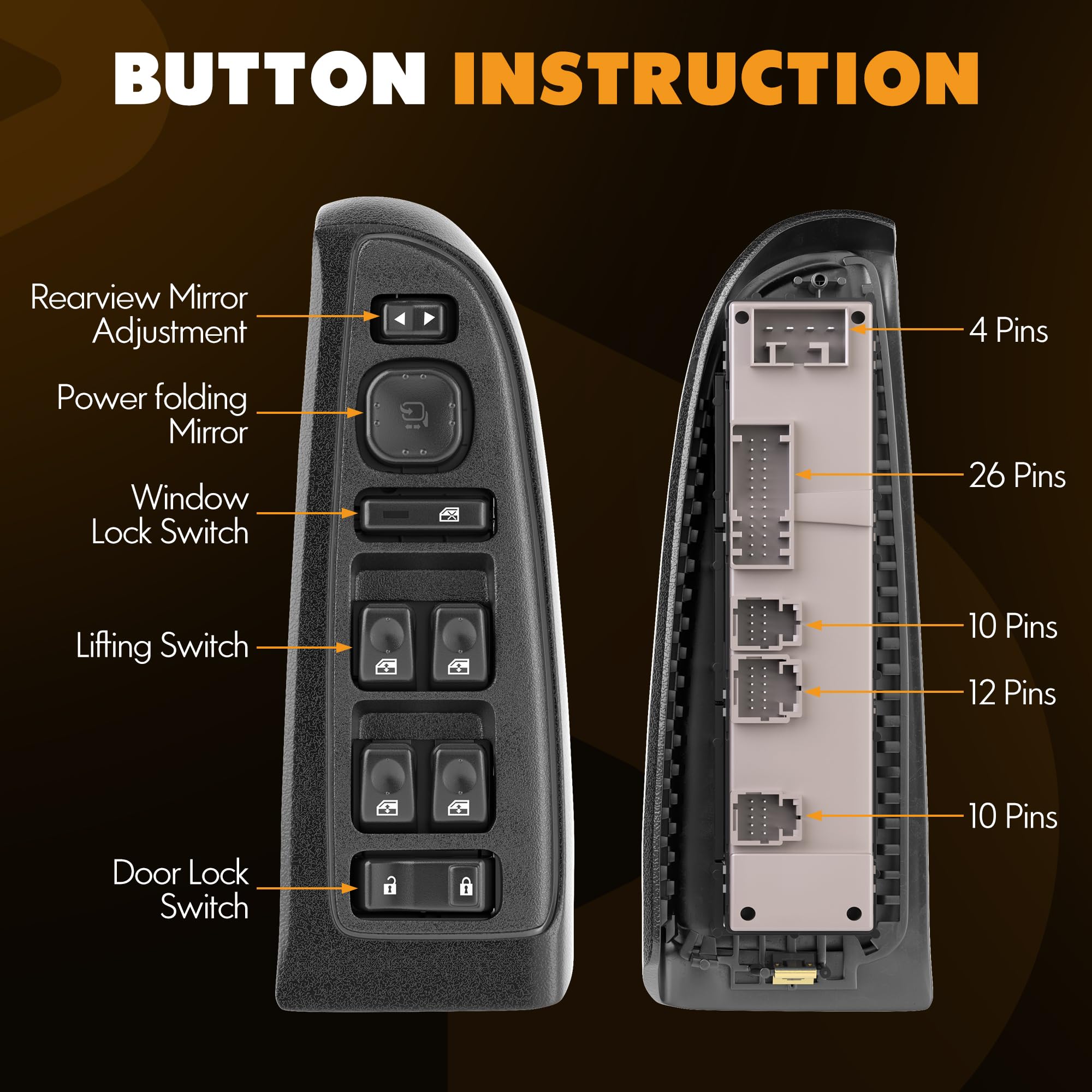 BUTTON INSTRUCTION

Rearview Mirror Adjustment

Power folding Mirror

Window Lock Switch

Lifting Switch

Door Lock Switch

4 Pins

26 Pins

10 Pins

12 Pins

10 Pins