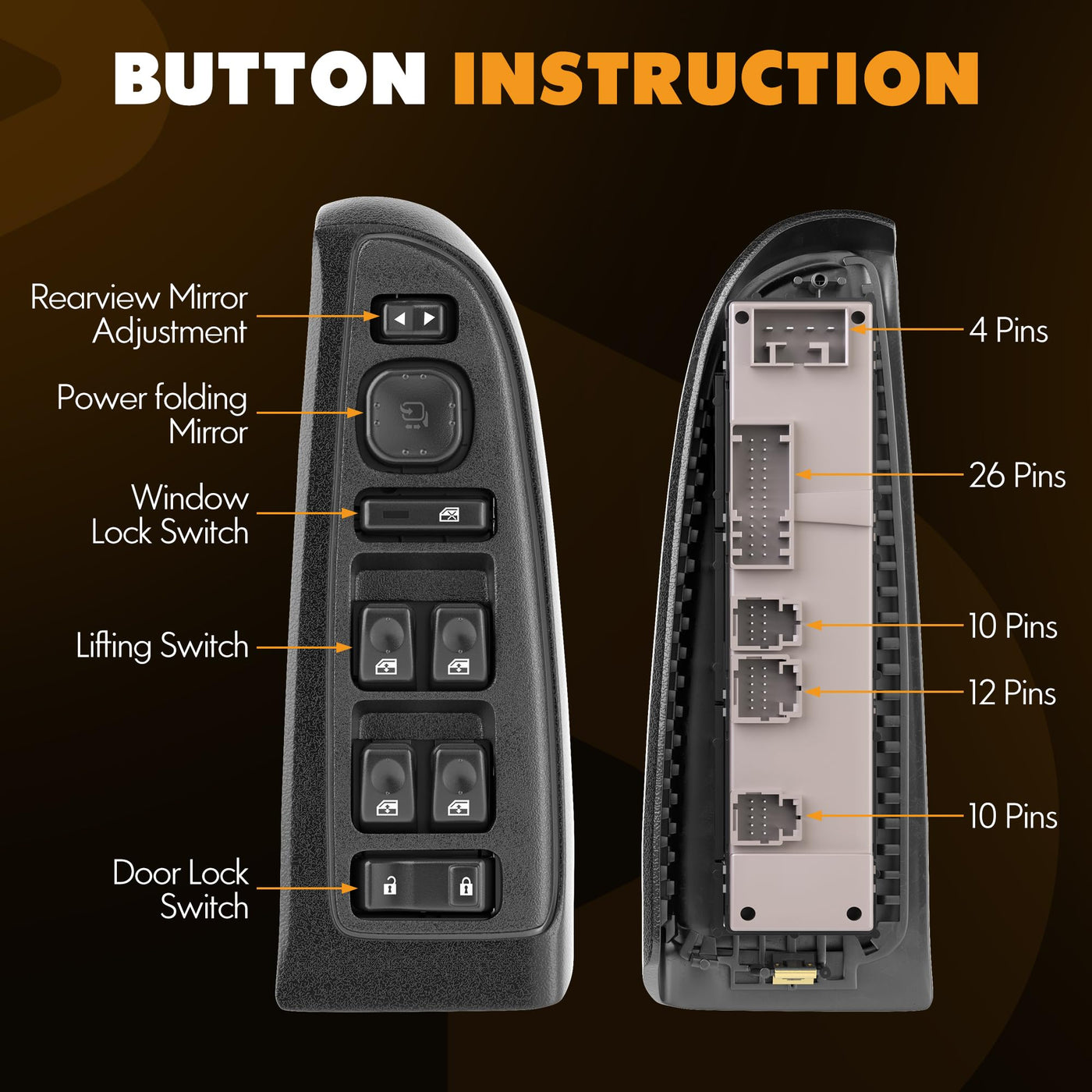 BUTTON INSTRUCTION

Rearview Mirror Adjustment

Power folding Mirror

Window Lock Switch

Lifting Switch

Door Lock Switch

4 Pins

26 Pins

10 Pins

12 Pins

10 Pins