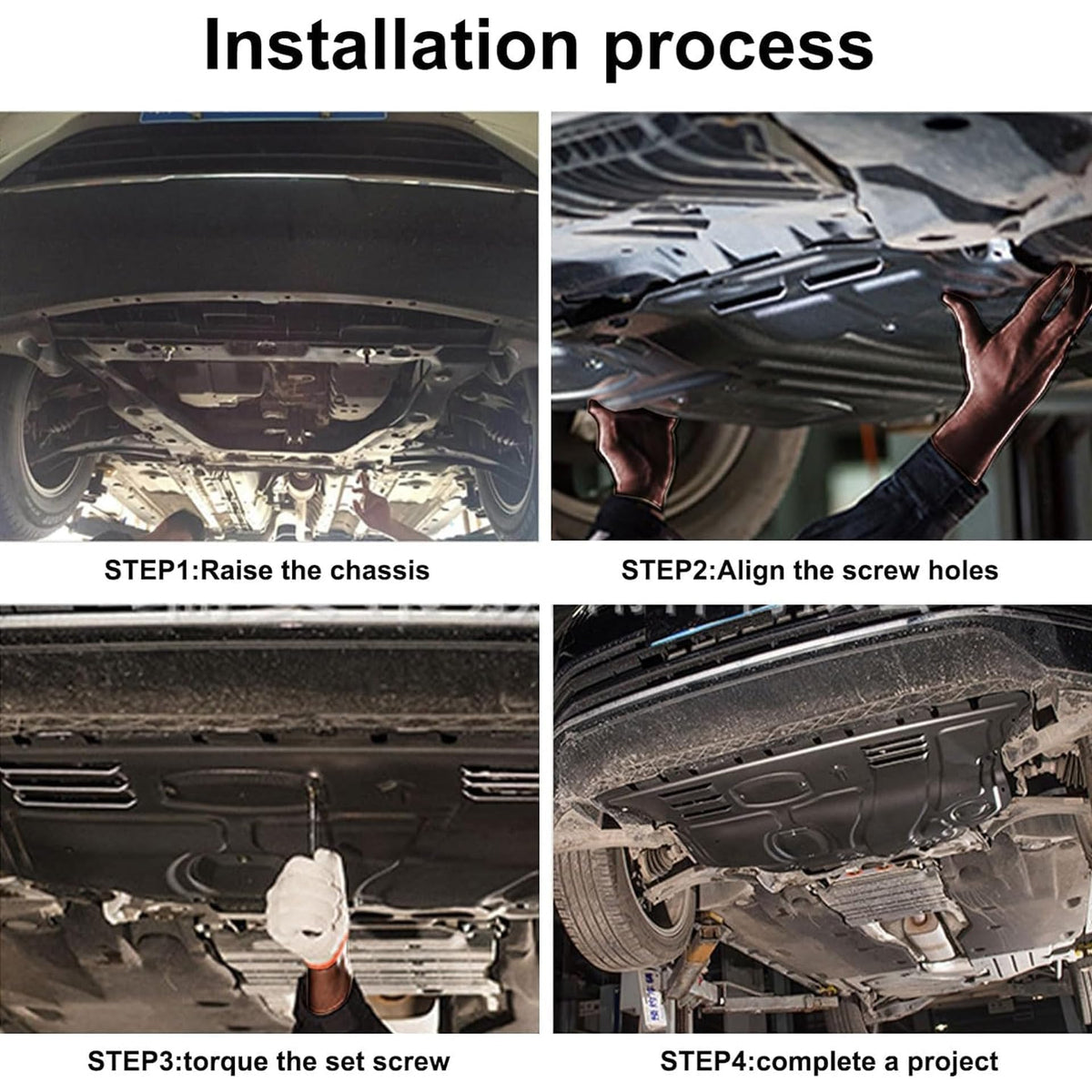 Installation process

STEP1:Raise the chassis

STEP2:Align the screw holes

STEP3:torque the set screw

STEP4:complete a project