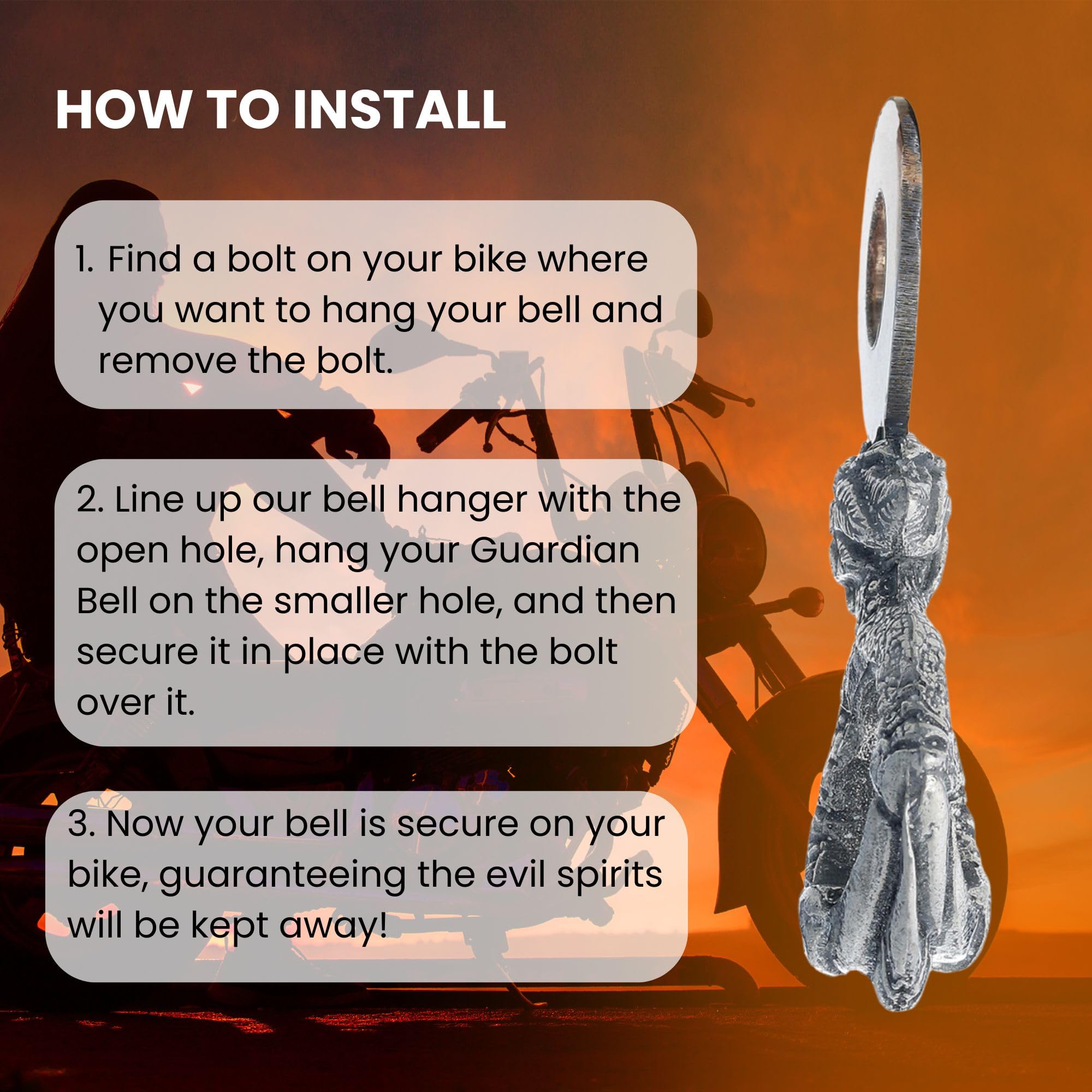 HOW TO INSTALL

1. Find a bolt on your bike where you want to hang your bell and remove the bolt.

2. Line up our bell hanger with the open hole, hang your Guardian Bell on the smaller hole, and then secure it in place with the bolt over it.

3. Now your bell is secure on your bike, guaranteeing the evil spirits will be kept away!