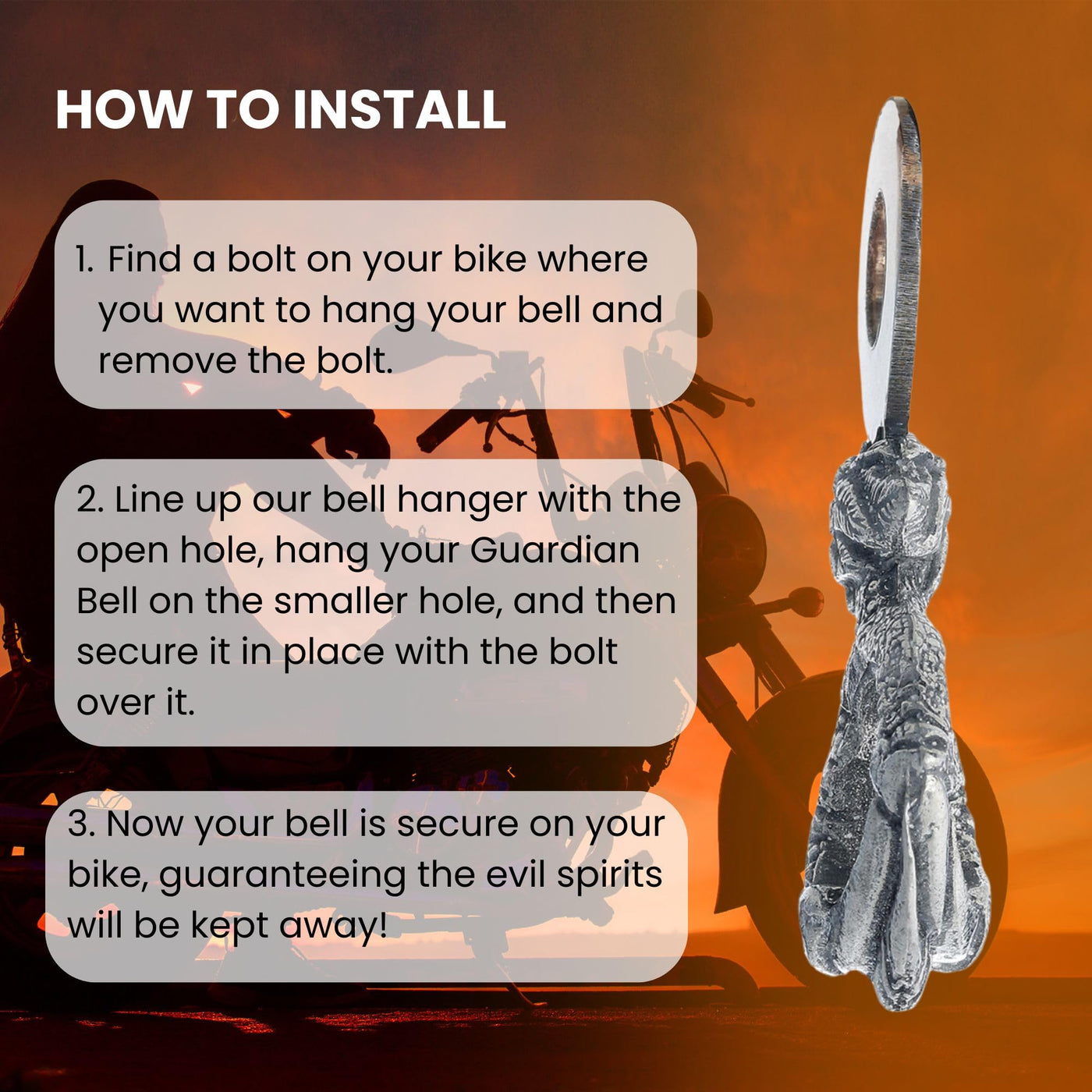 HOW TO INSTALL

1. Find a bolt on your bike where you want to hang your bell and remove the bolt.

2. Line up our bell hanger with the open hole, hang your Guardian Bell on the smaller hole, and then secure it in place with the bolt over it.

3. Now your bell is secure on your bike, guaranteeing the evil spirits will be kept away!