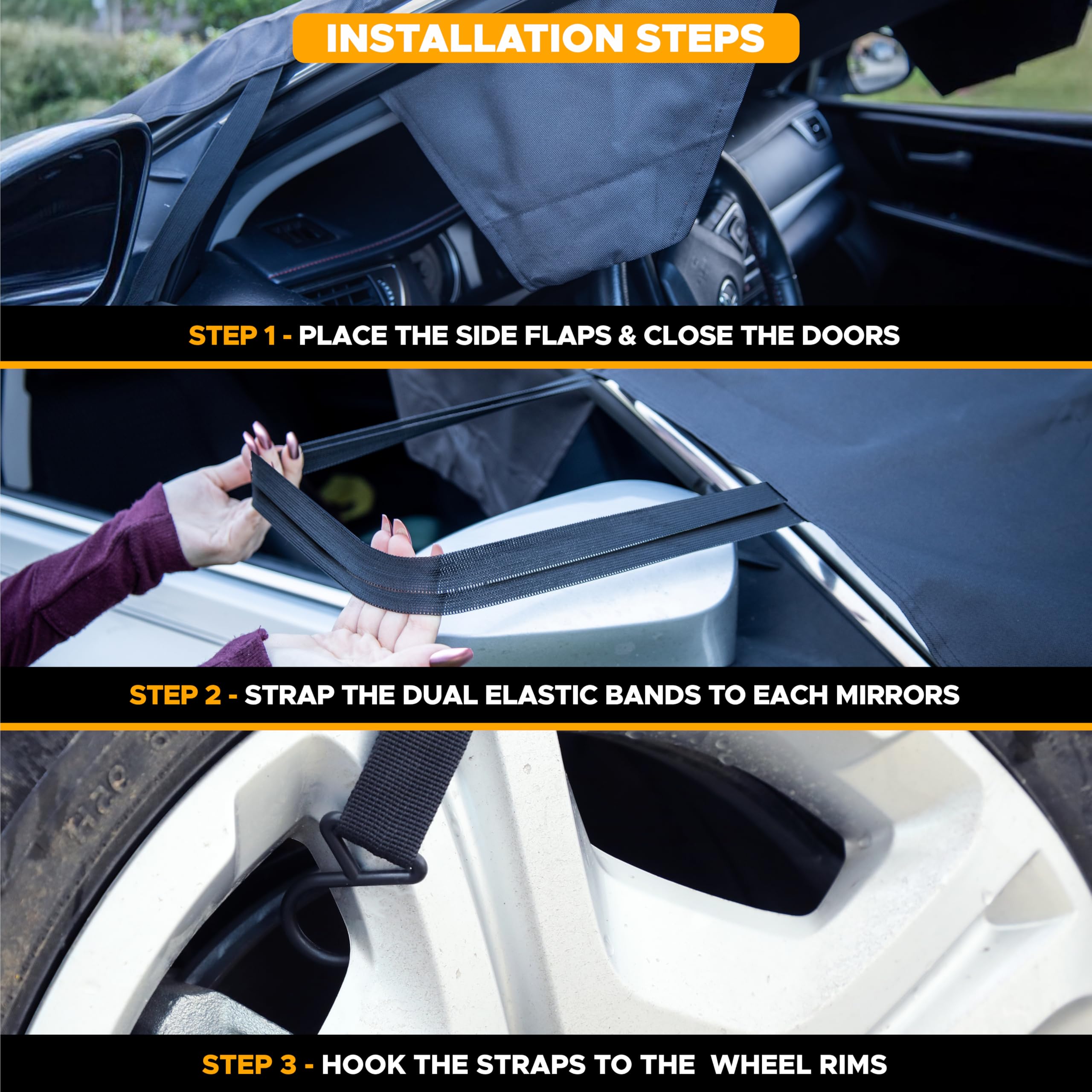 INSTALLATION STEPS

STEP 1 - PLACE THE SIDE FLAPS & CLOSE THE DOORS

STEP 2 - STRAP THE DUAL ELASTIC BANDS TO EACH MIRRORS

STEP 3 - HOOK THE STRAPS TO THE WHEEL RIMS