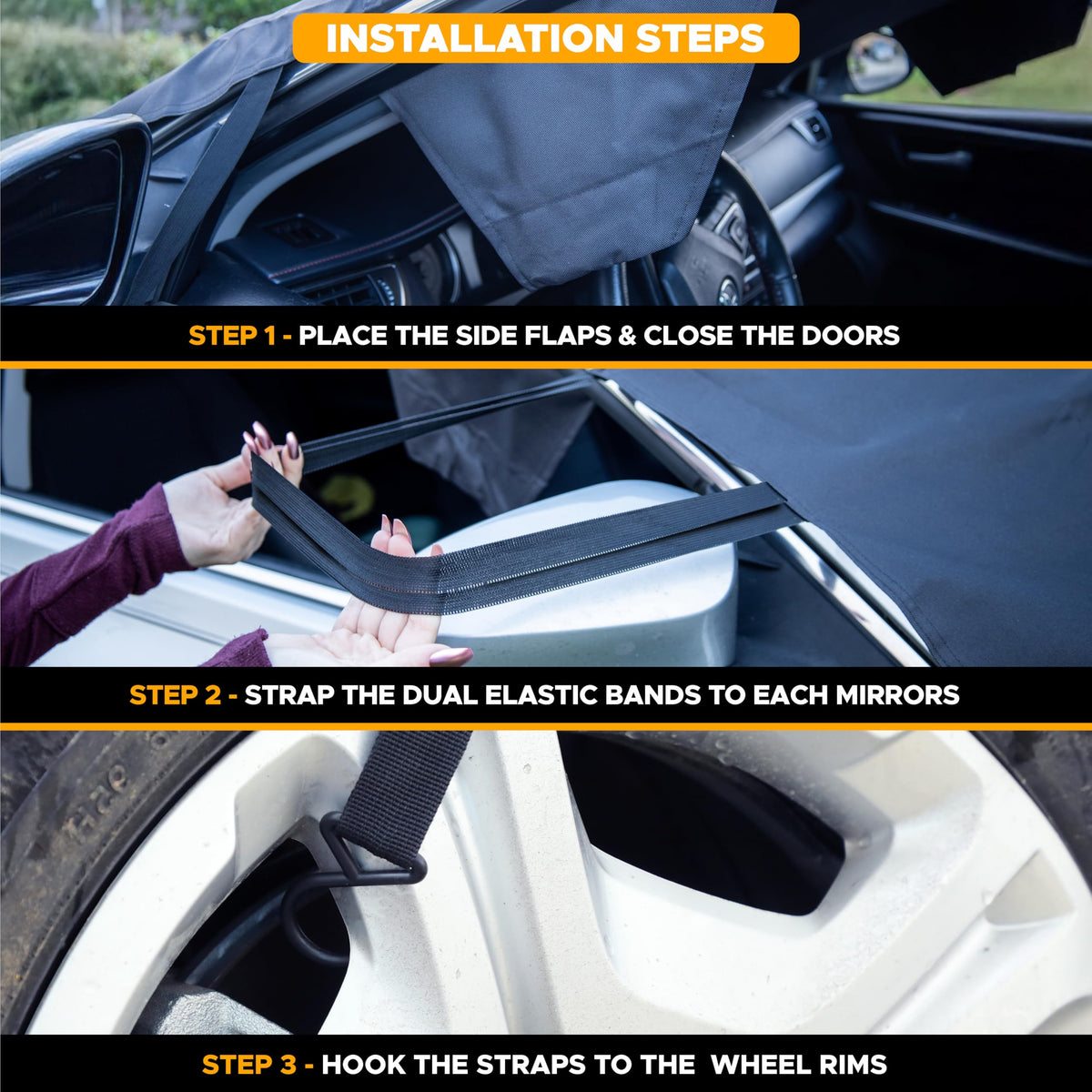 INSTALLATION STEPS

STEP 1 - PLACE THE SIDE FLAPS & CLOSE THE DOORS

STEP 2 - STRAP THE DUAL ELASTIC BANDS TO EACH MIRRORS

STEP 3 - HOOK THE STRAPS TO THE WHEEL RIMS