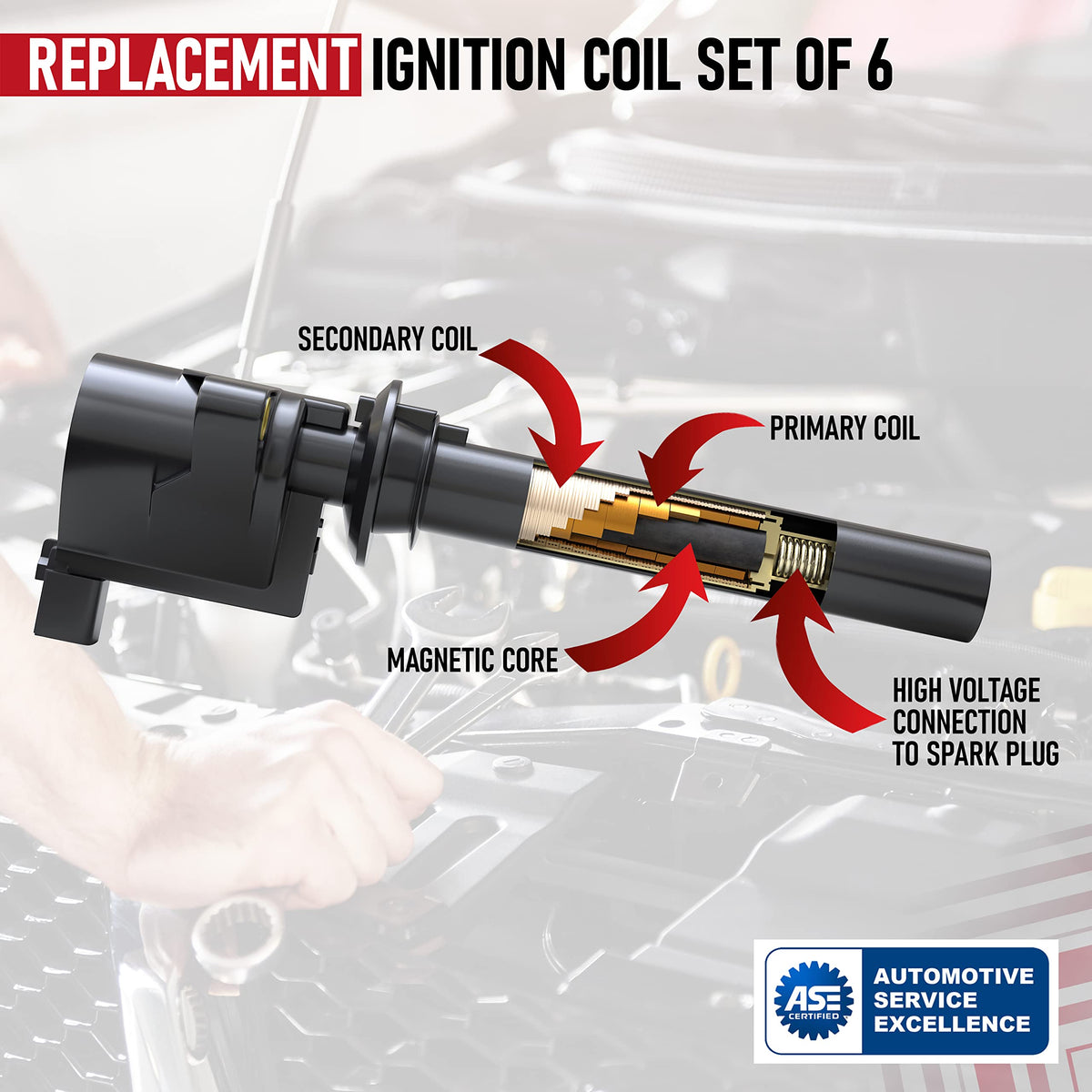 REPLACEMENT IGNITION COIL SET OF 6

SECONDARY COIL

PRIMARY COIL

MAGNETIC CORE

HIGH VOLTAGE CONNECTION TO SPARK PLUG

ASE CERTIFIED

AUTOMOTIVE SERVICE EXCELLENCE