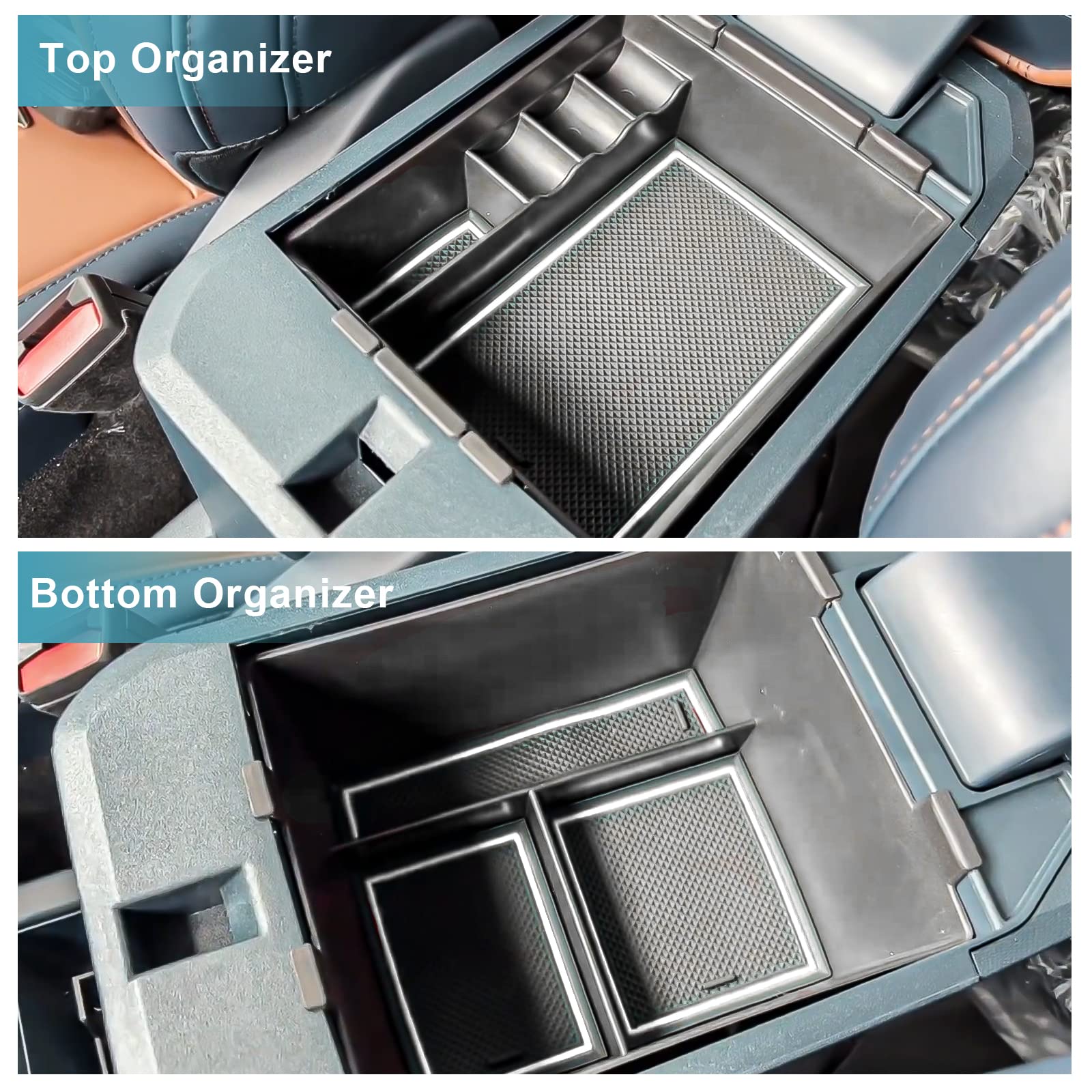 Top Organizer

Bottom Organizer