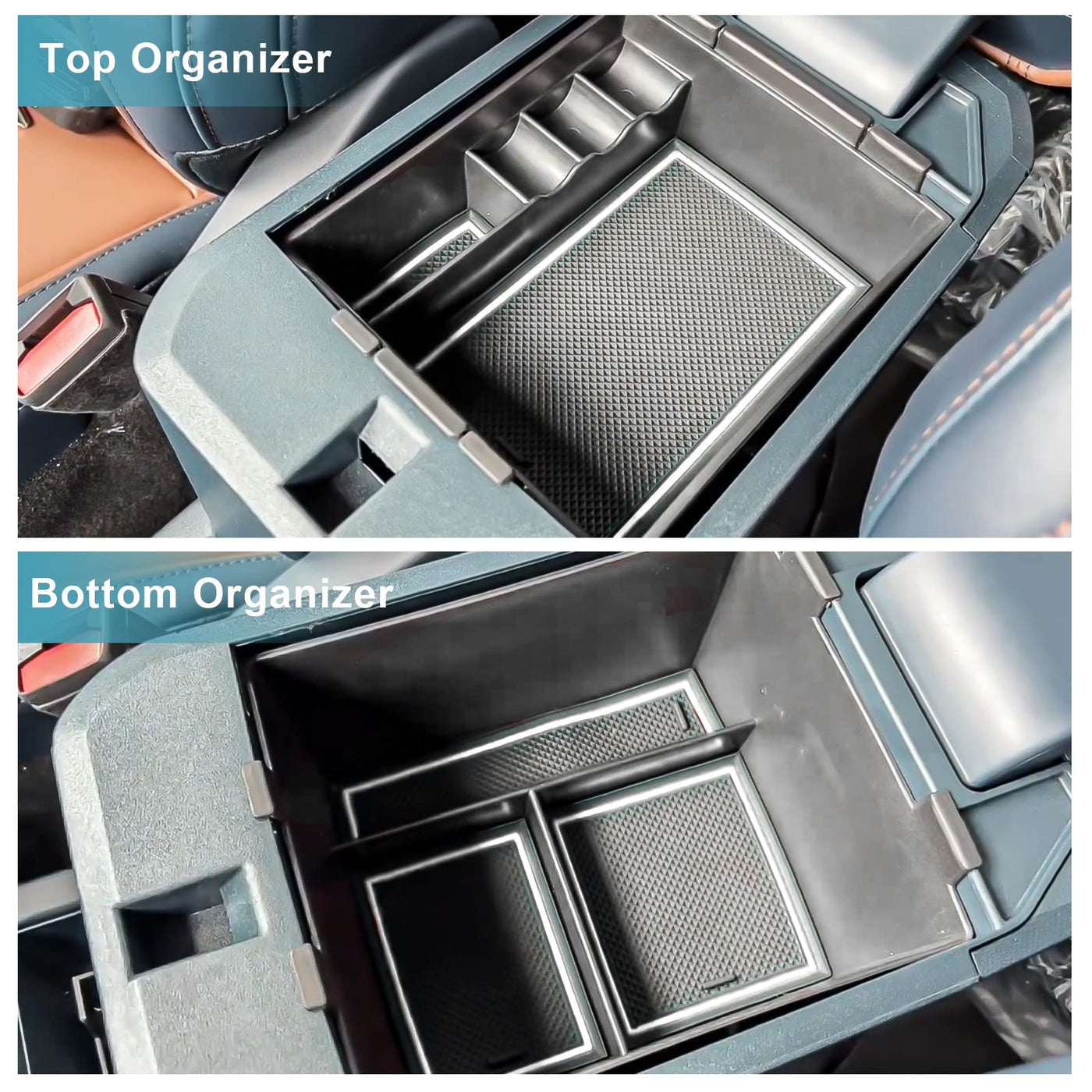 Top Organizer

Bottom Organizer