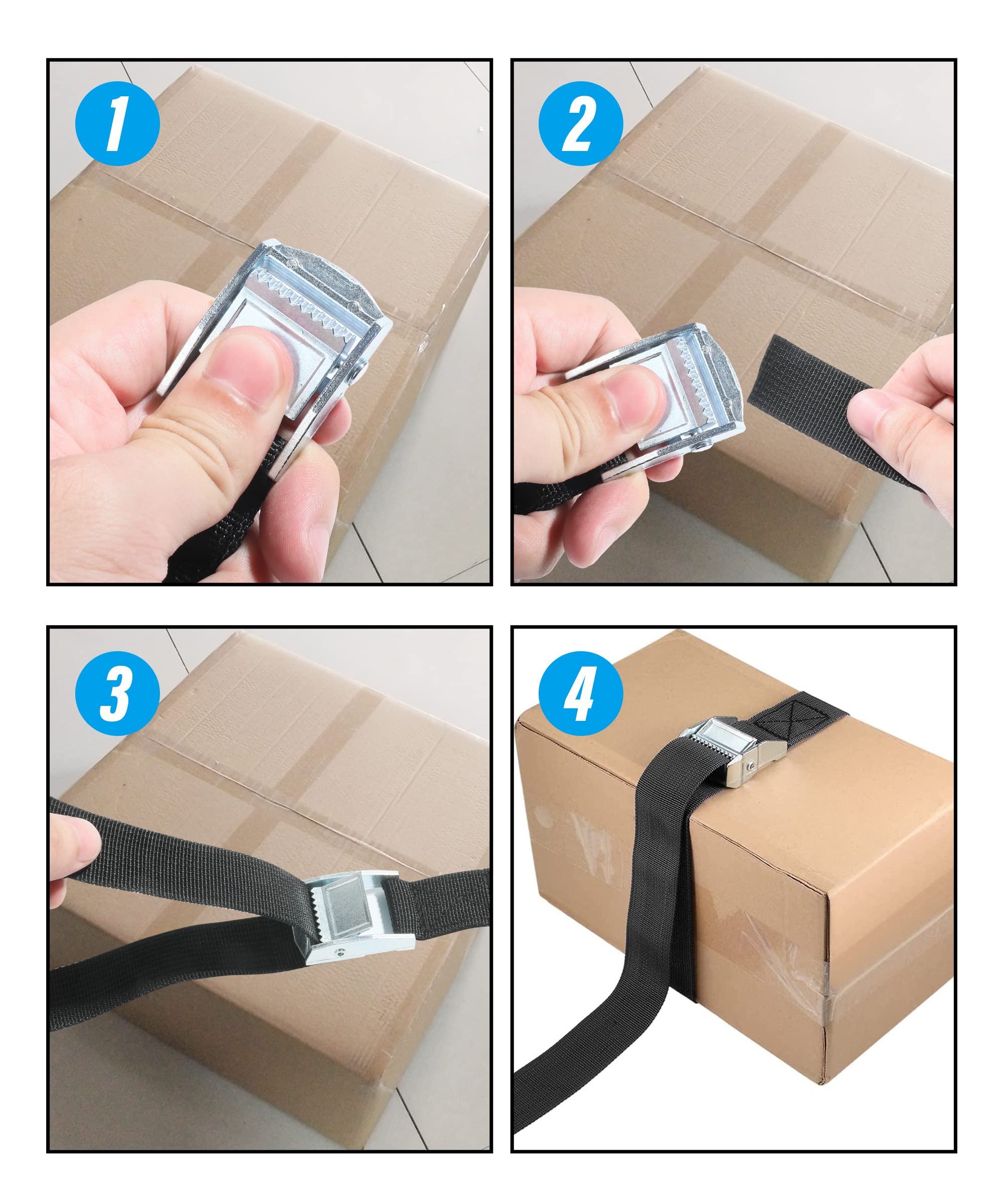 1

2

3

4