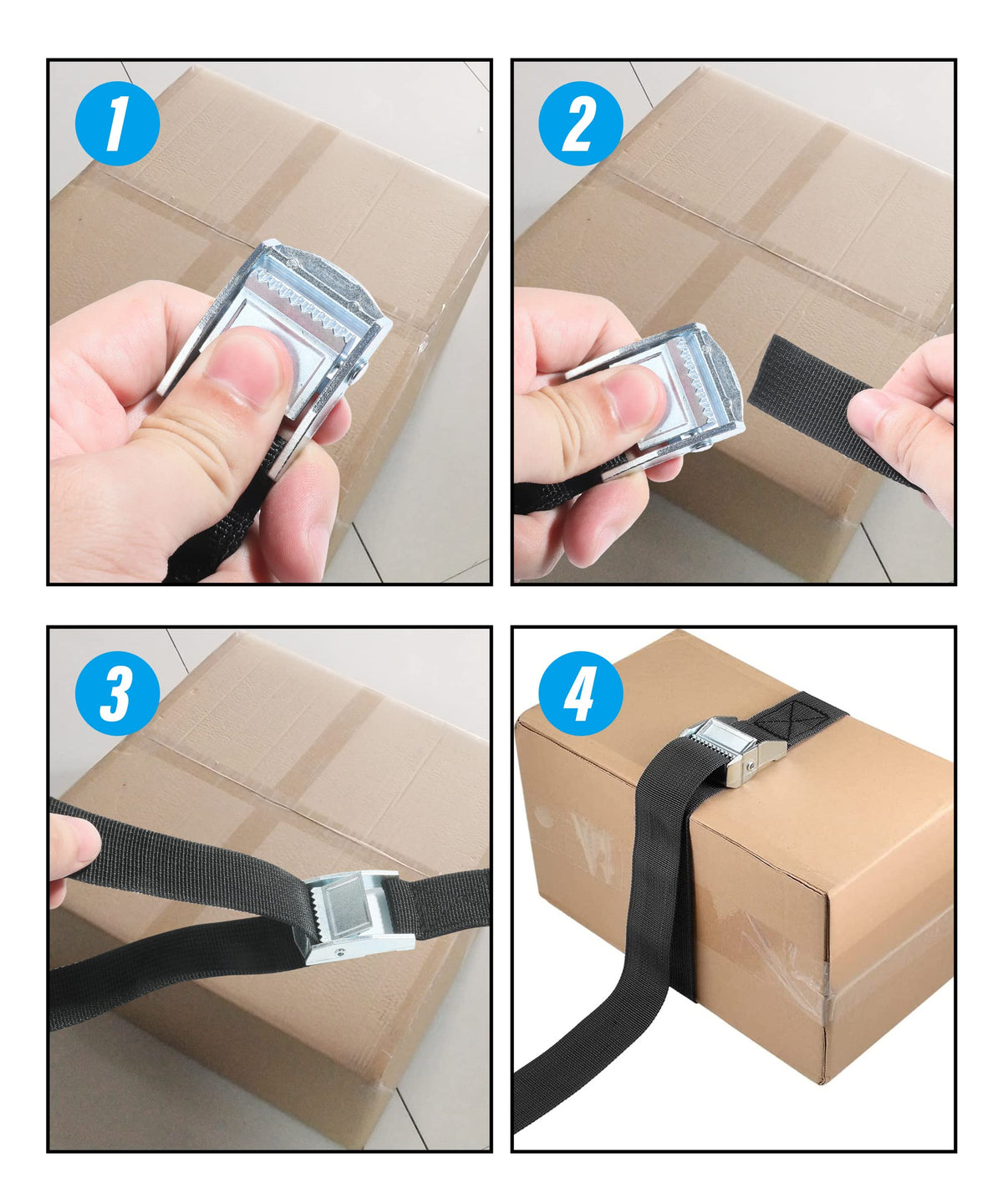 1

2

3

4