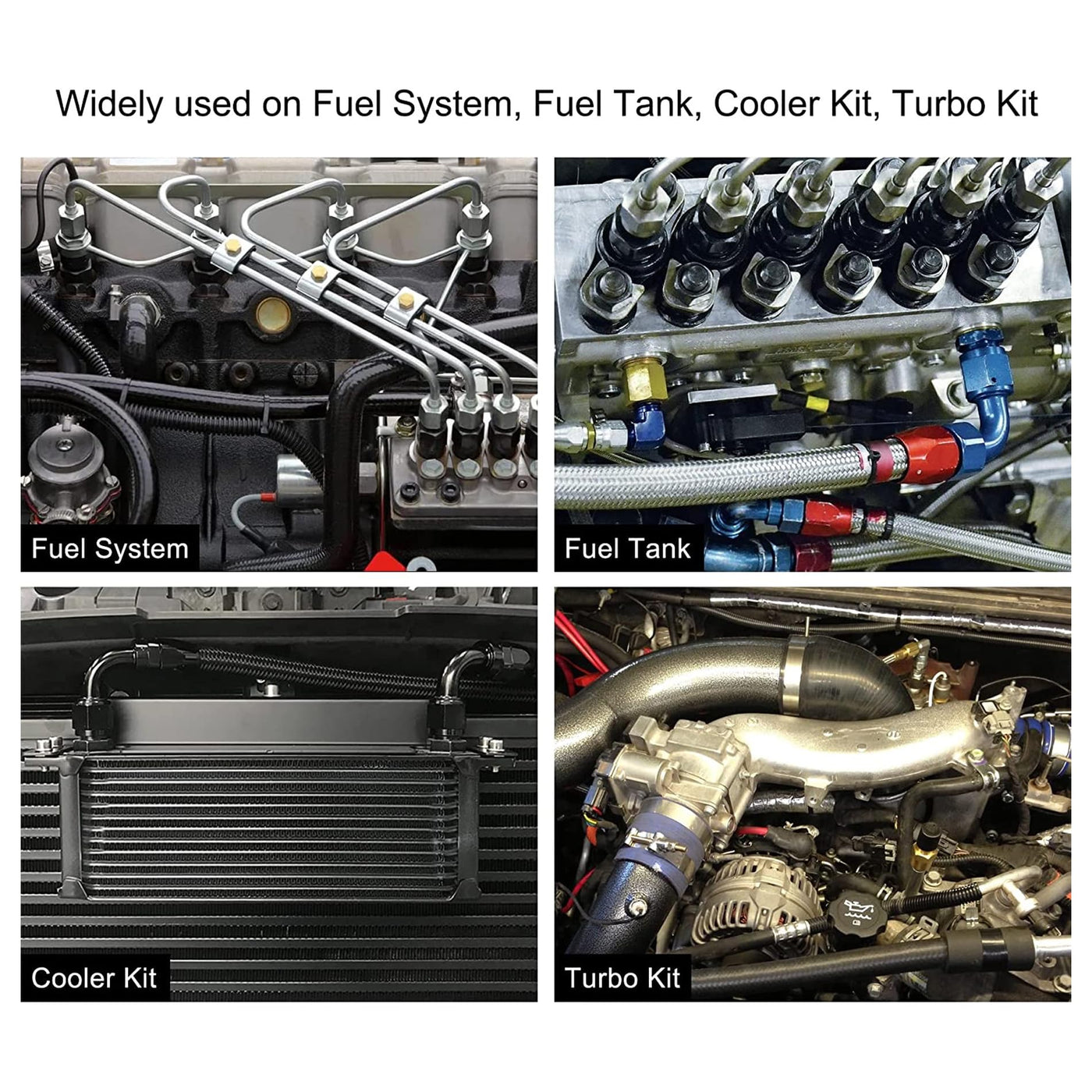 Widely used on Fuel System, Fuel Tank, Cooler Kit, Turbo Kit

Fuel System

Fuel Tank

Cooler Kit

Turbo Kit