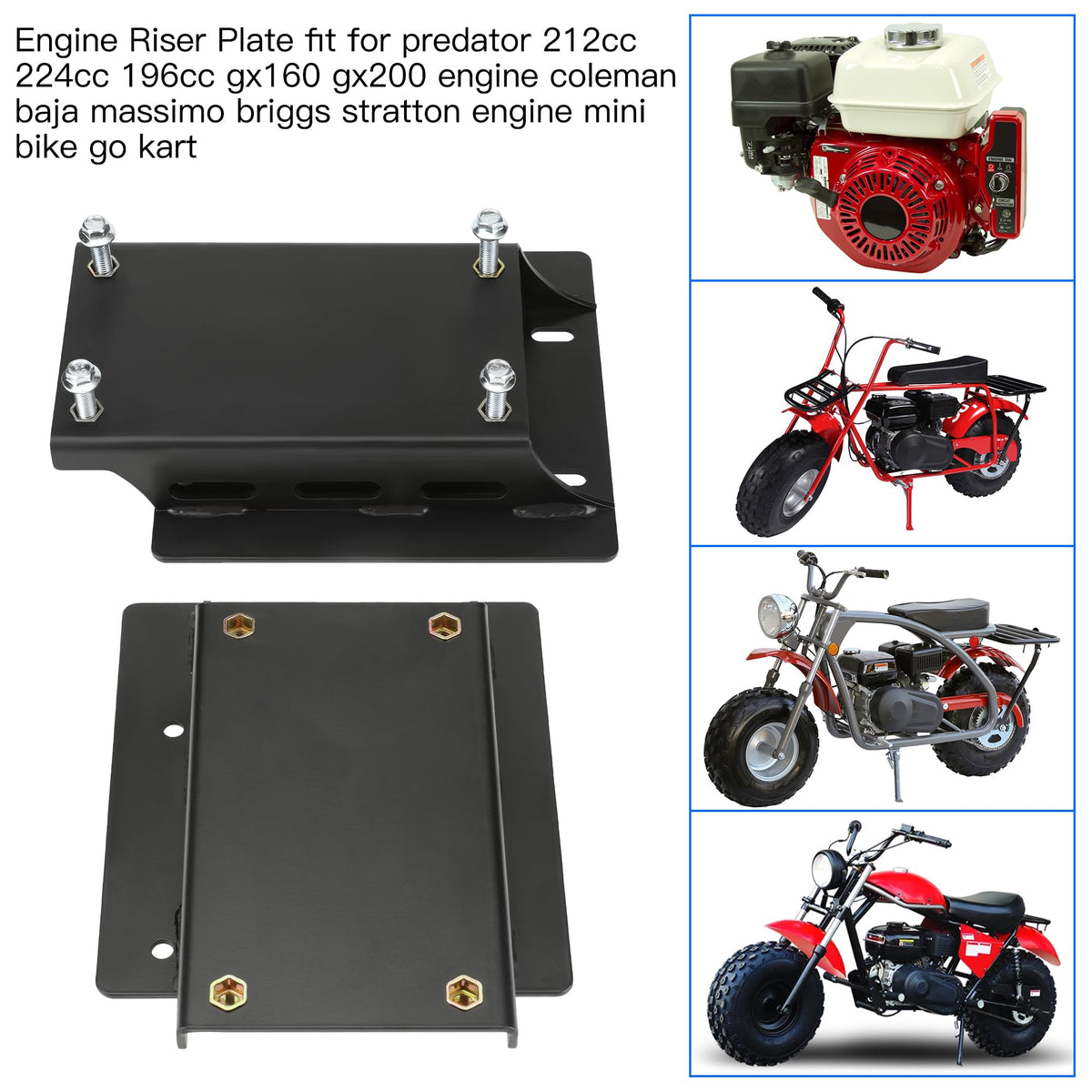 Engine Riser Plate fit for predator 212cc 224cc 196cc gx160 gx200 engine coleman baja massimo briggs stratton engine mini bike go kart

ENGINE SW.