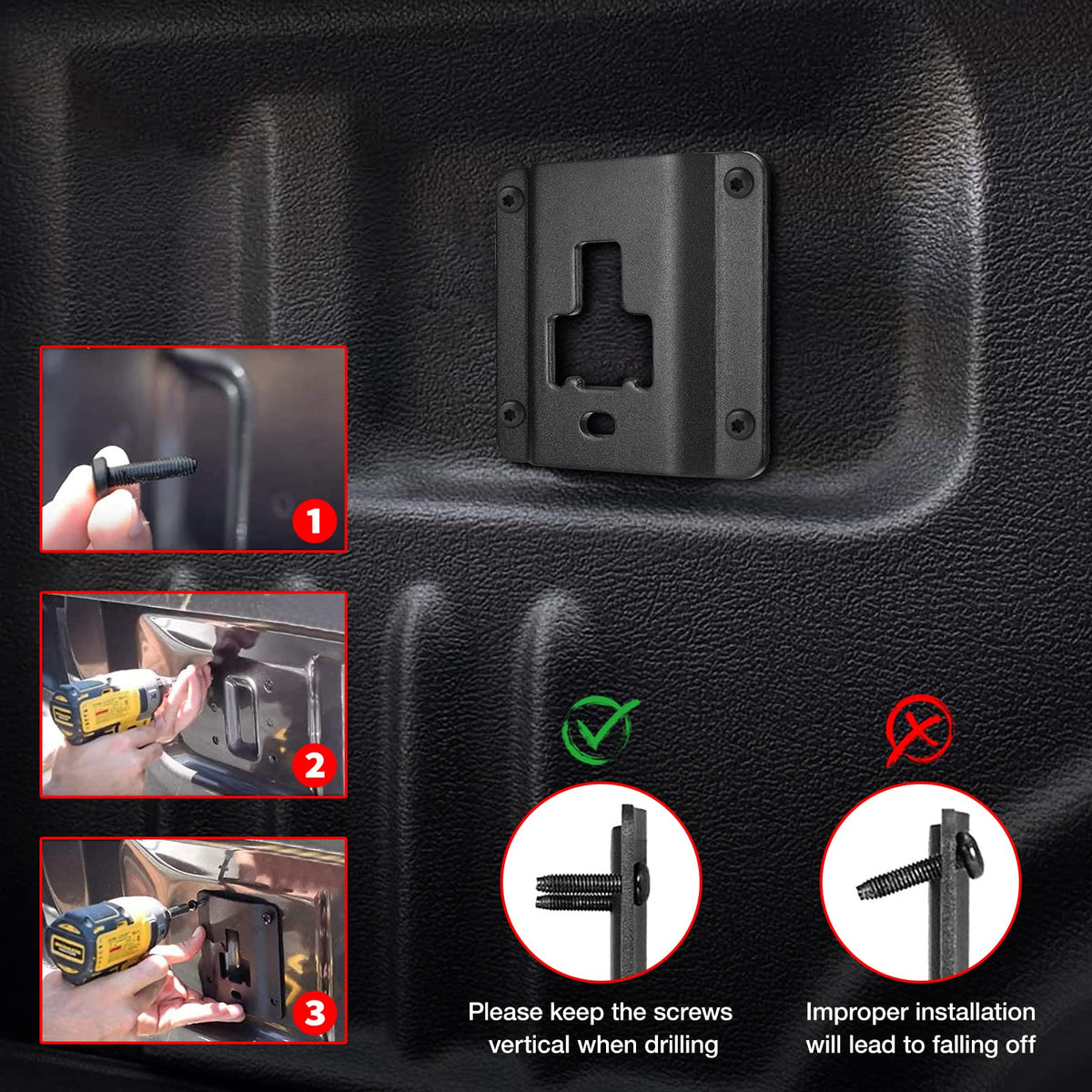 1

2

3

Please keep the screws vertical when drilling

Improper installation will lead to falling off