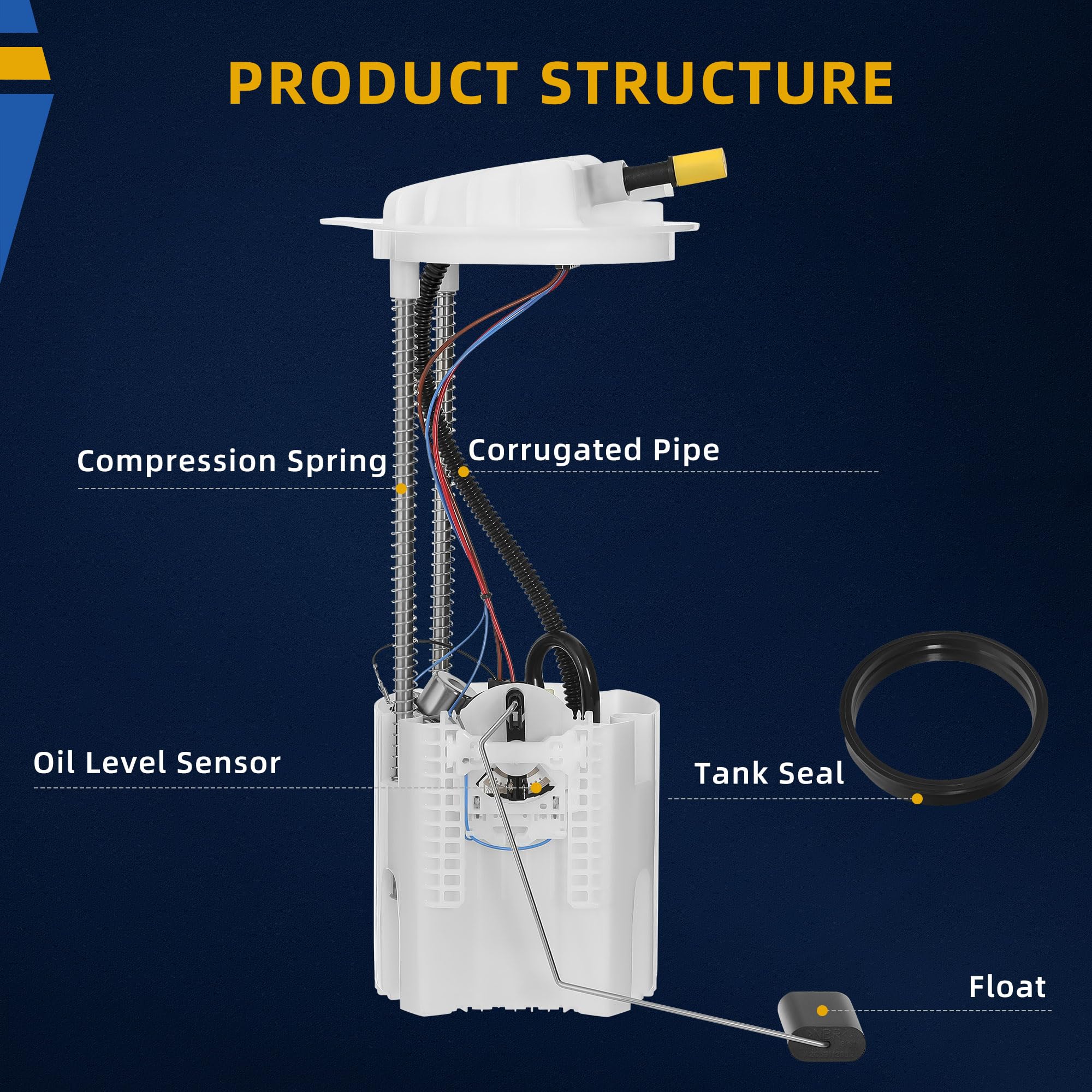 PRODUCT STRUCTURE

Compression Spring

Corrugated Pipe

Oil Level Sensor

Tank Seal

Float