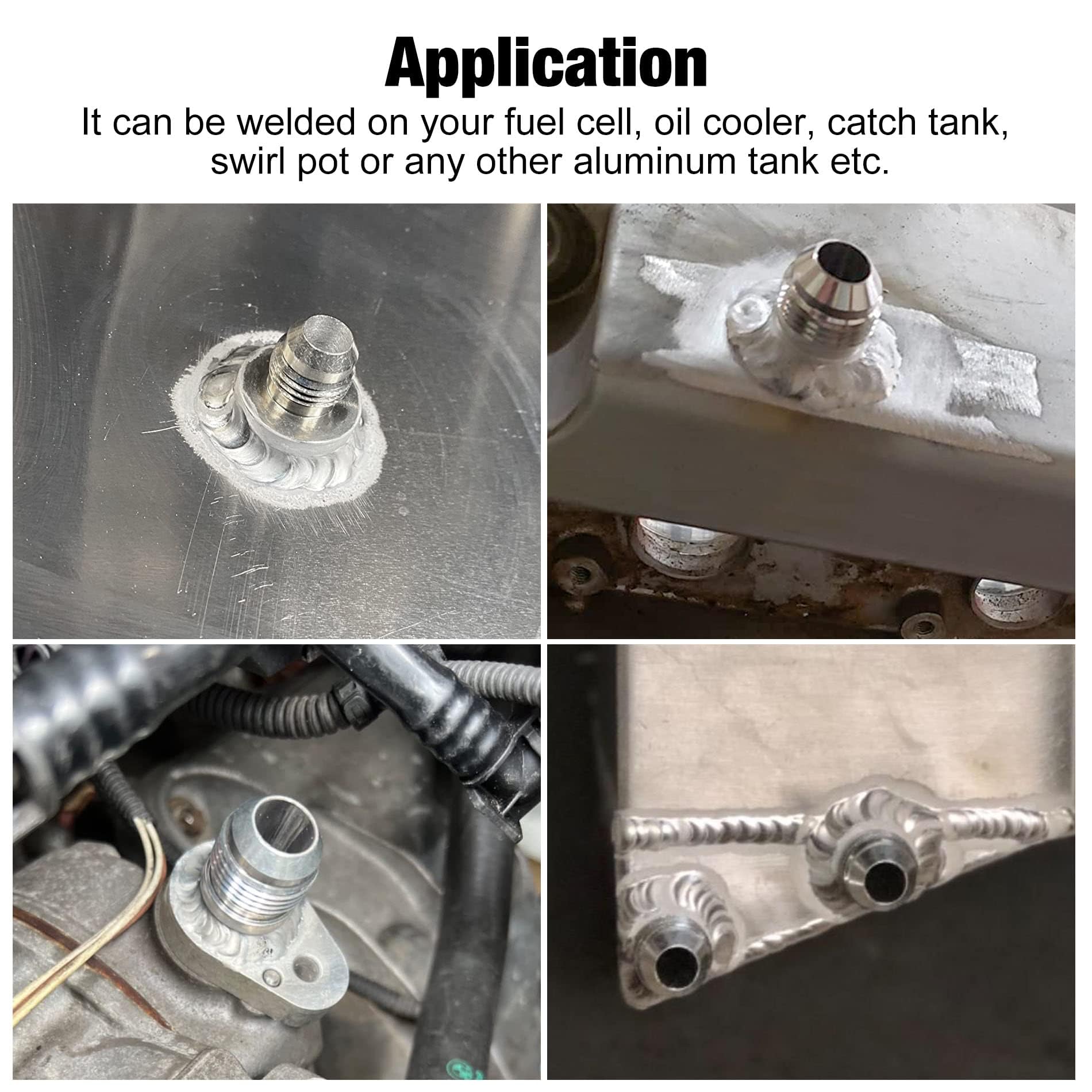 Application

It can be welded on your fuel cell, oil cooler, catch tank, swirl pot or any other aluminum tank etc.