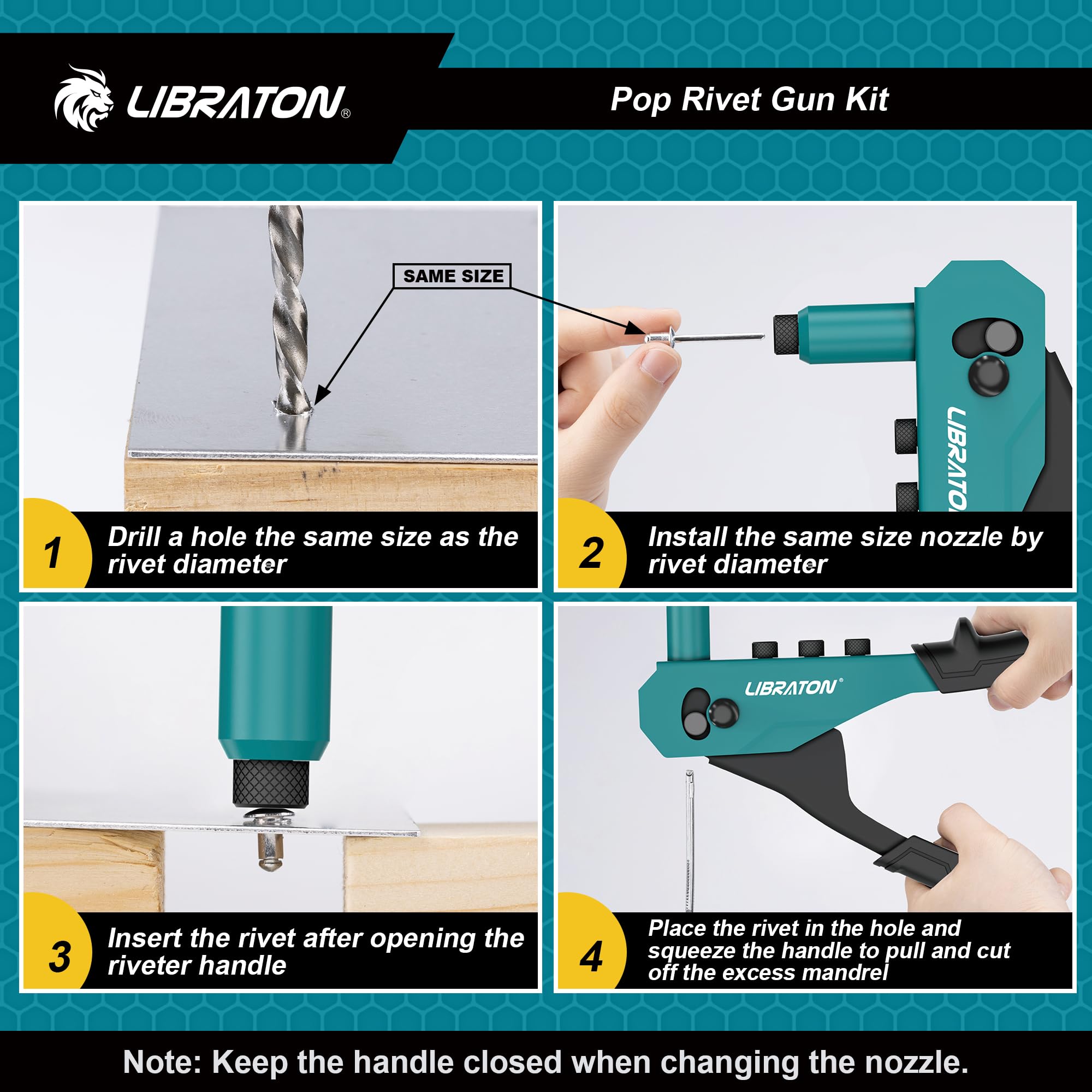 LIBRATON®

Pop Rivet Gun Kit

SAME SIZE

LIBRATON

1 Drill a hole the same size as the rivet diameter

2 Install the same size nozzle by rivet diameter

LIBRATON®

3 Insert the rivet after opening the riveter handle

4 Place the rivet in the hole and squeeze the handle to pull and cut off the excess mandrel

Note: Keep the handle closed when changing the nozzle.