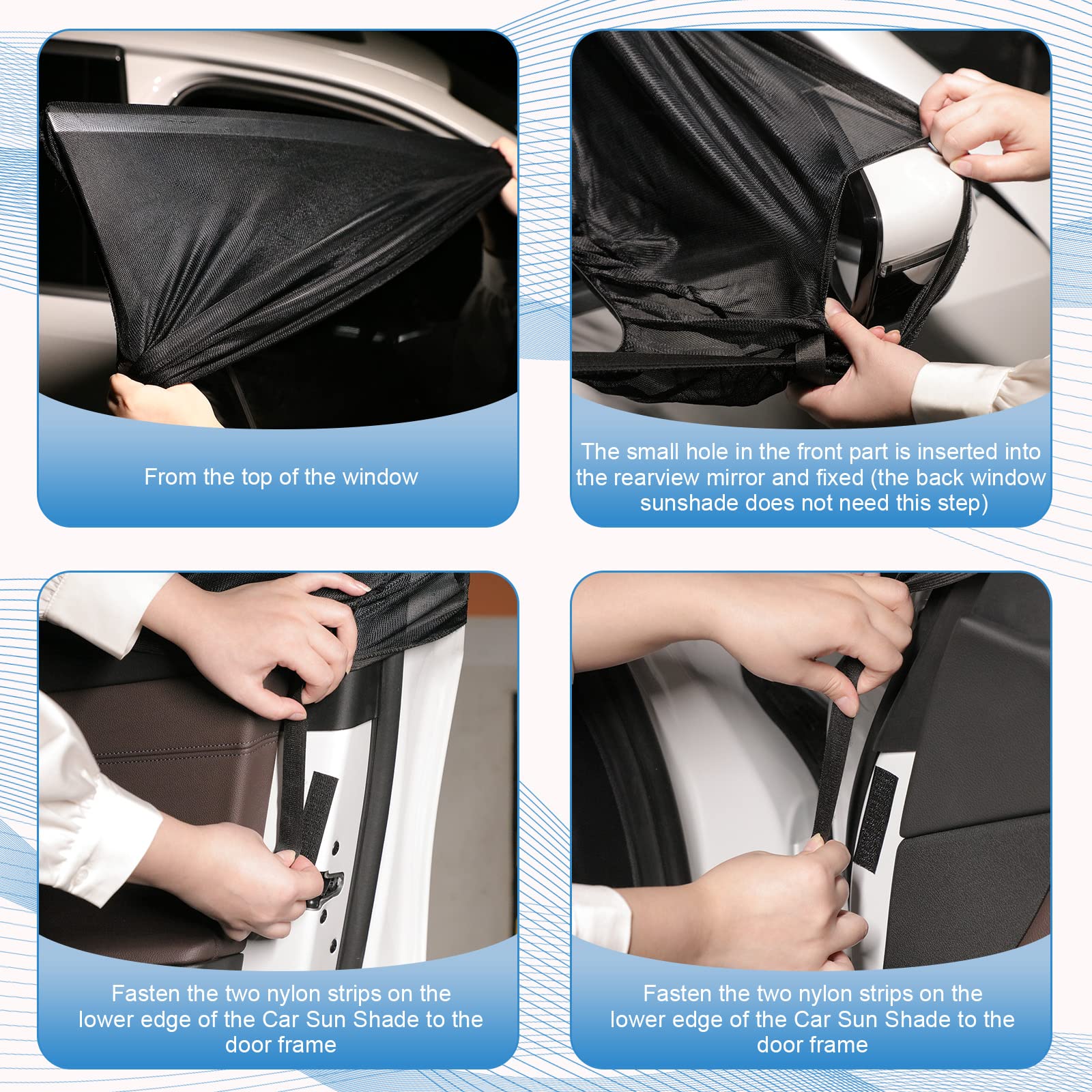 From the top of the window

The small hole in the front part is inserted into the rearview mirror and fixed (the back window sunshade does not need this step)

Fasten the two nylon strips on the lower edge of the Car Sun Shade to the door frame

Fasten the two nylon strips on the lower edge of the Car Sun Shade to the door frame