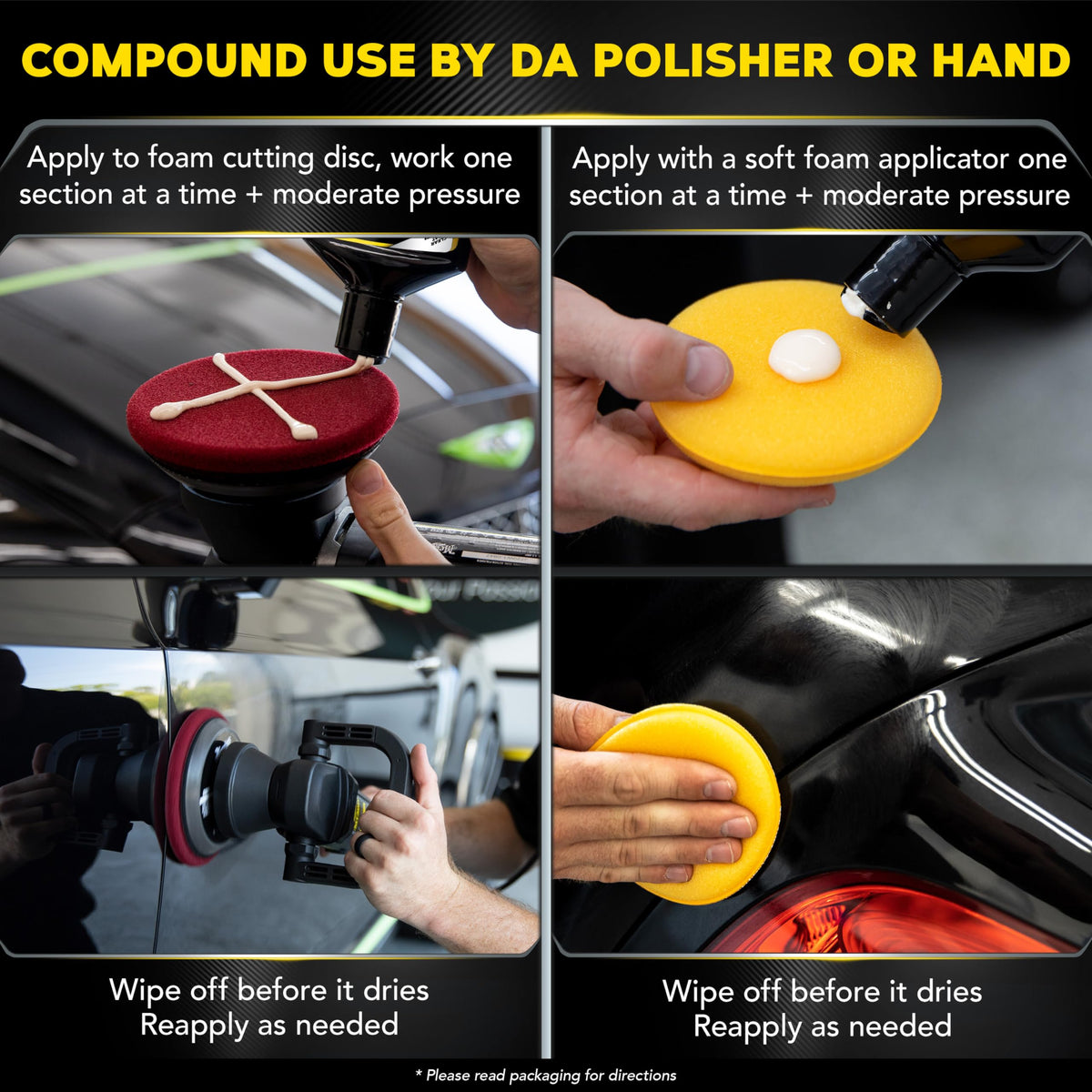 COMPOUND USE BY DA POLISHER OR HAND

Apply to foam cutting disc, work one section at a time + moderate pressure

Wipe off before it dries
Reapply as needed

Apply with a soft foam applicator one section at a time + moderate pressure

Wipe off before it dries
Reapply as needed

* Please read packaging for directions