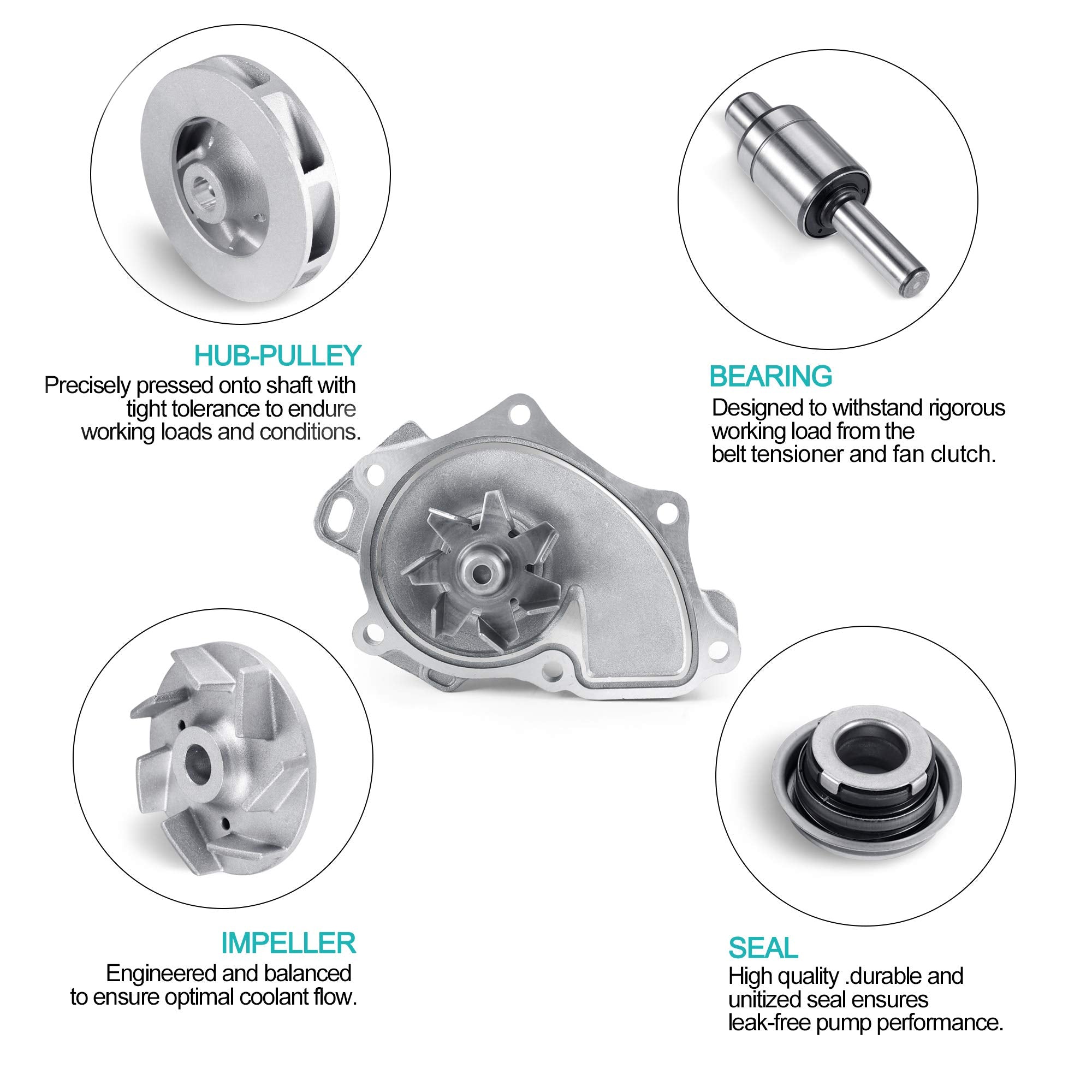 HUB-PULLEY
Precisely pressed onto shaft with tight tolerance to endure working loads and conditions.

BEARING
Designed to withstand rigorous working load from the belt tensioner and fan clutch.

IMPELLER
Engineered and balanced to ensure optimal coolant flow.

SEAL
High quality .durable and unitized seal ensures leak-free pump performance.