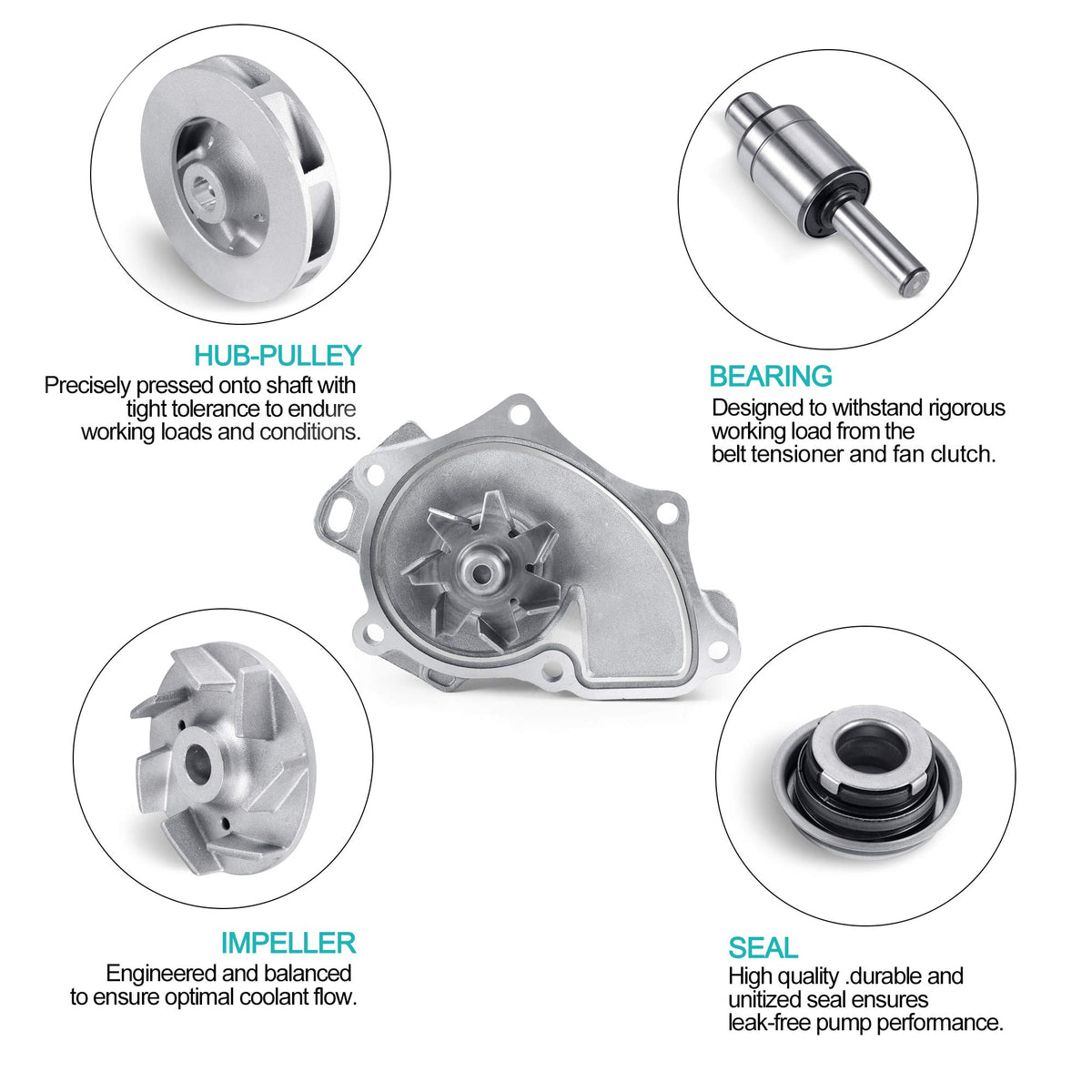 HUB-PULLEY
Precisely pressed onto shaft with tight tolerance to endure working loads and conditions.

BEARING
Designed to withstand rigorous working load from the belt tensioner and fan clutch.

IMPELLER
Engineered and balanced to ensure optimal coolant flow.

SEAL
High quality .durable and unitized seal ensures leak-free pump performance.