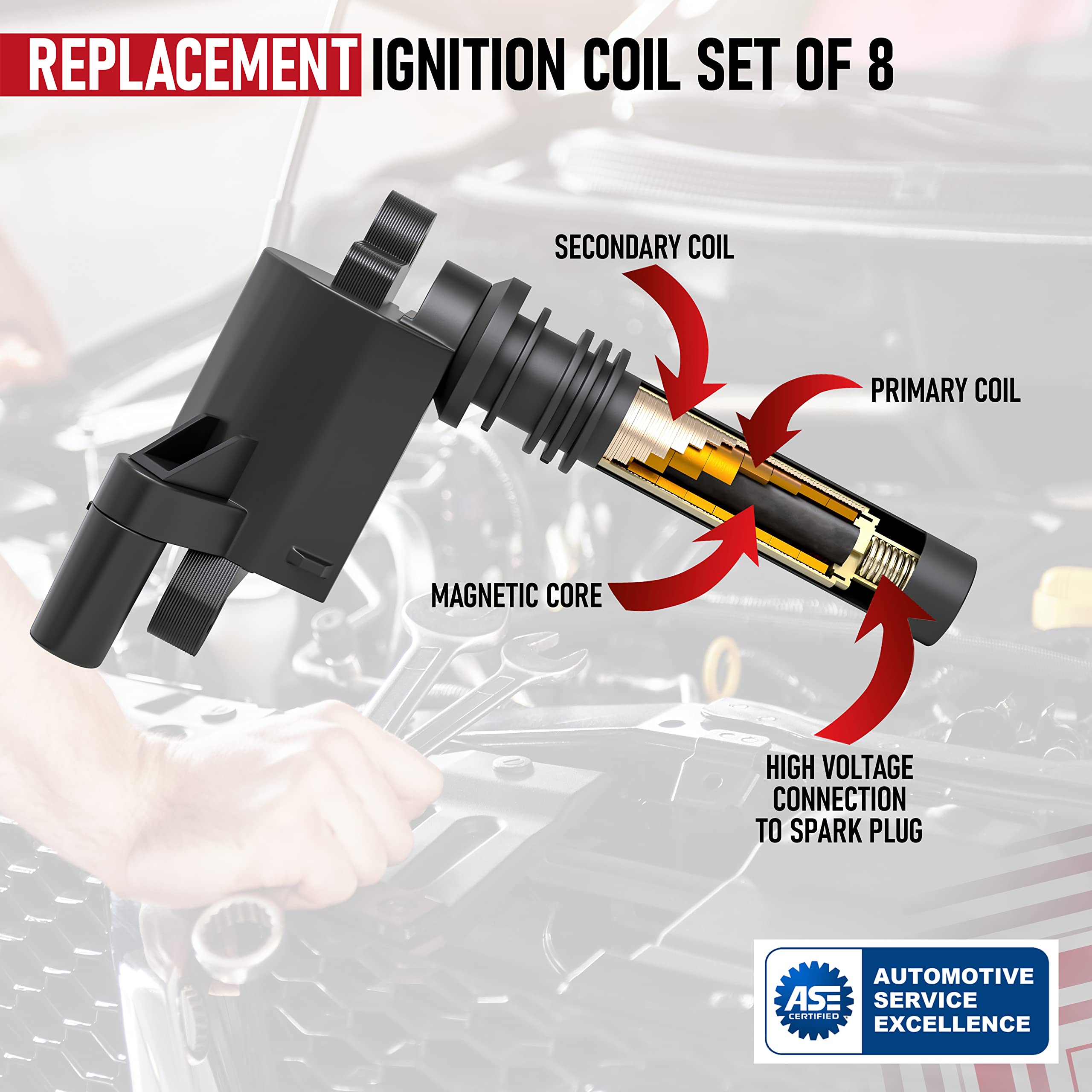 REPLACEMENT IGNITION COIL SET OF 8

SECONDARY COIL

PRIMARY COIL

MAGNETIC CORE

HIGH VOLTAGE CONNECTION TO SPARK PLUG

ASE CERTIFIED

AUTOMOTIVE SERVICE EXCELLENCE