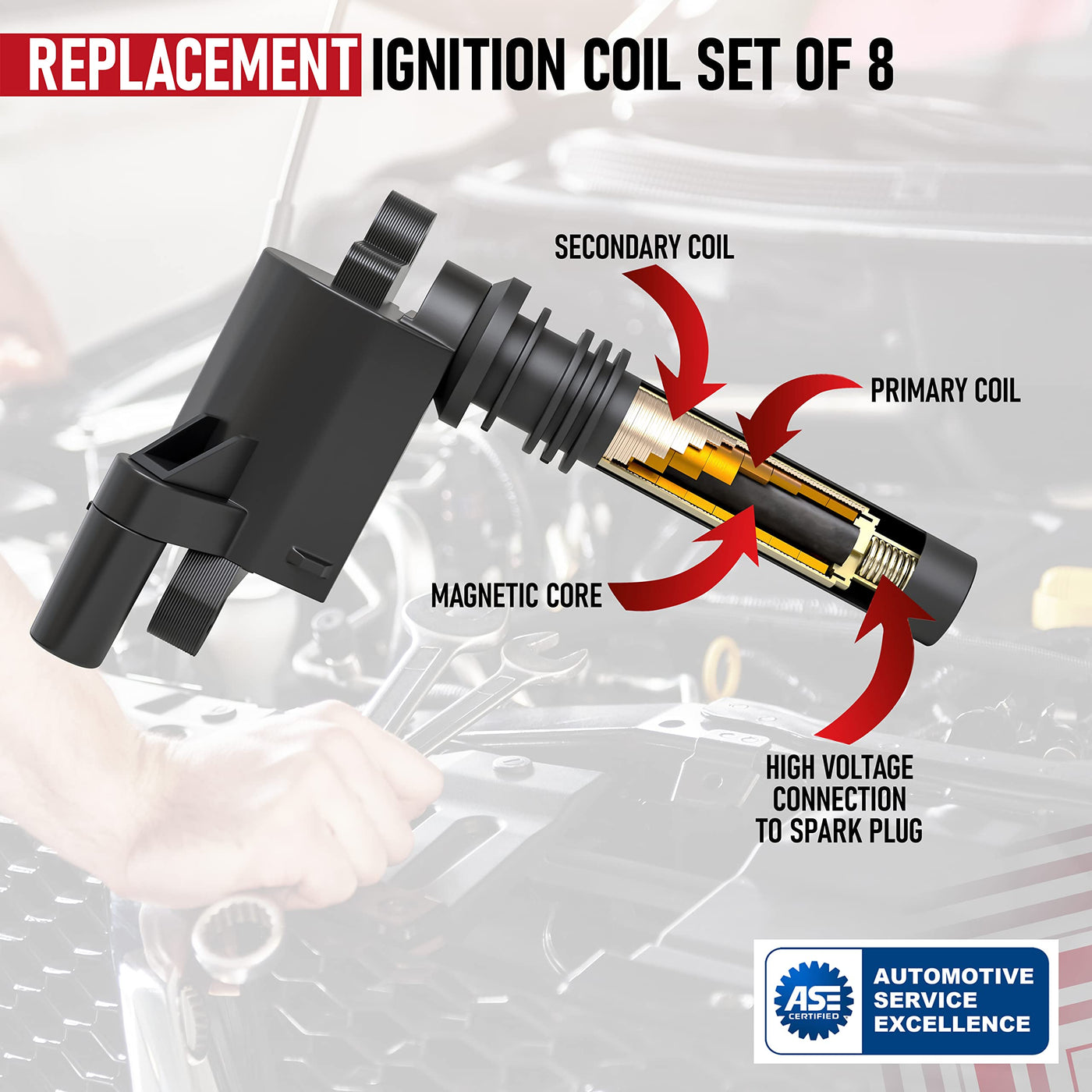 REPLACEMENT IGNITION COIL SET OF 8

SECONDARY COIL

PRIMARY COIL

MAGNETIC CORE

HIGH VOLTAGE CONNECTION TO SPARK PLUG

ASE CERTIFIED

AUTOMOTIVE SERVICE EXCELLENCE