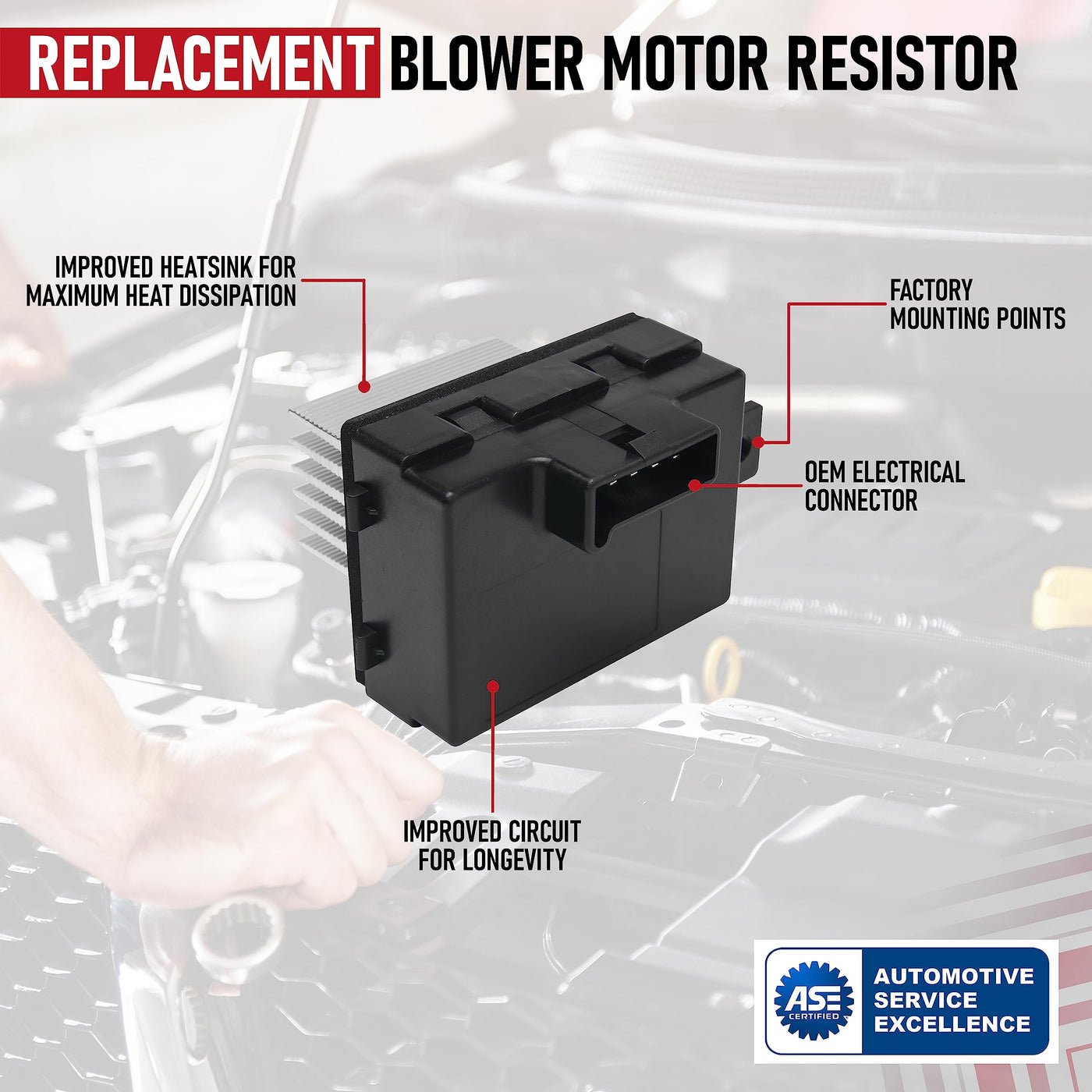 REPLACEMENT BLOWER MOTOR RESISTOR

IMPROVED HEATSINK FOR MAXIMUM HEAT DISSIPATION

FACTORY MOUNTING POINTS

OEM ELECTRICAL CONNECTOR

IMPROVED CIRCUIT FOR LONGEVITY

ASE CERTIFIED

AUTOMOTIVE SERVICE EXCELLENCE