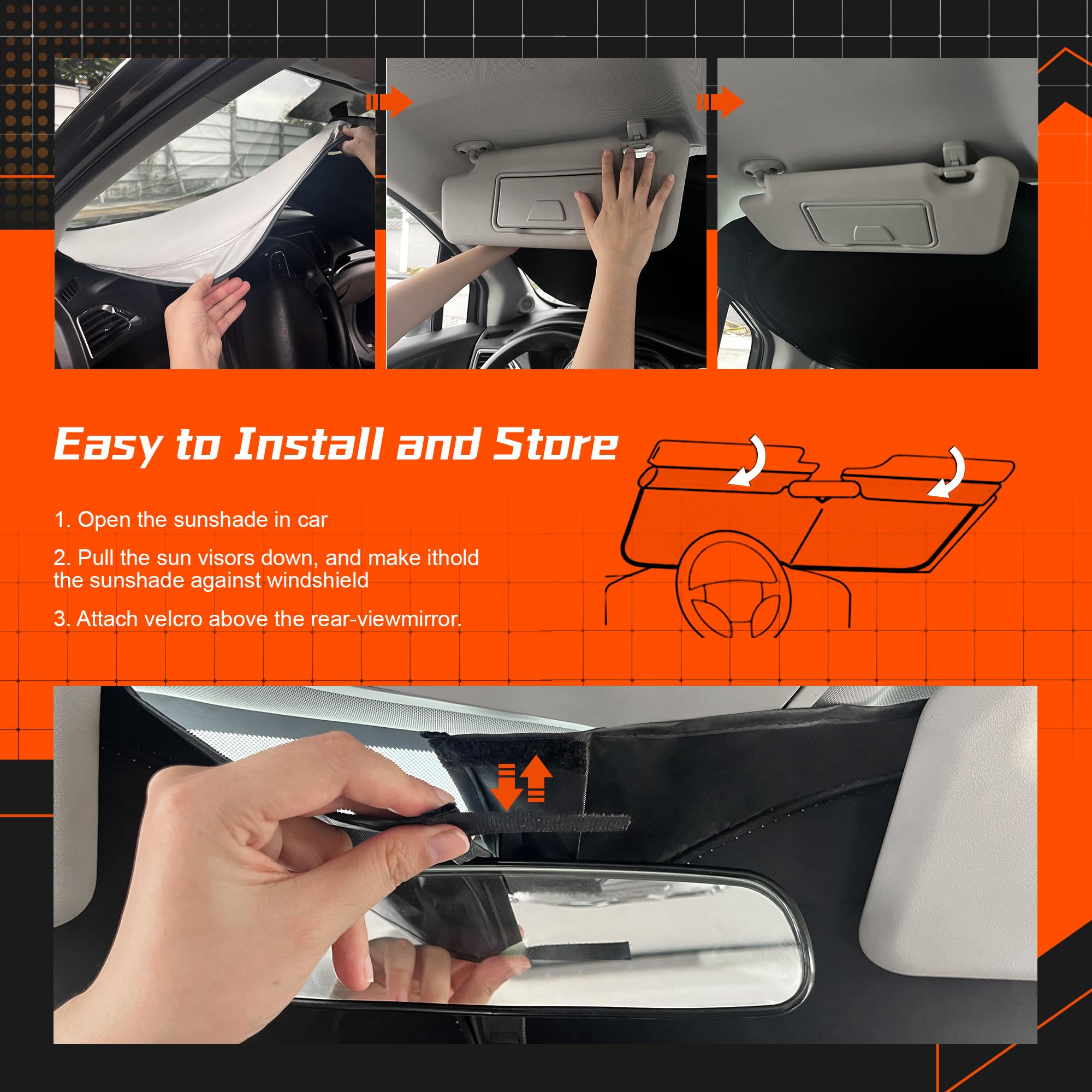 Easy to Install and Store

1. Open the sunshade in car

2. Pull the sun visors down, and make ithold the sunshade against windshield

3. Attach velcro above the rear-viewmirror.