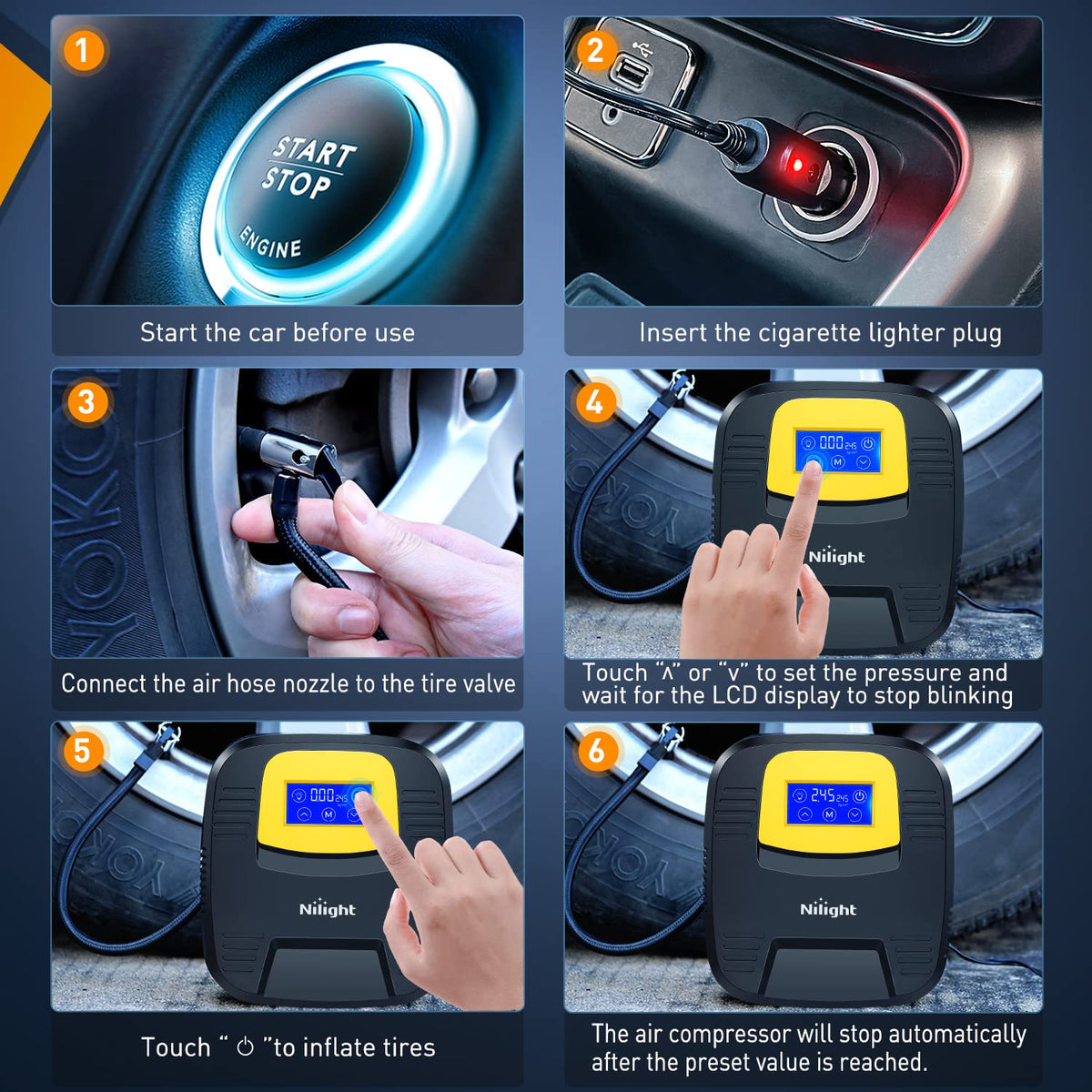 1

START
STOP
ENGINE

Start the car before use

2

Insert the cigarette lighter plug

3

YOKO

Connect the air hose nozzle to the tire valve

4

000 245

M

Nilight

Touch "∧" or "∨" to set the pressure and wait for the LCD display to stop blinking

5

000 245

M

Nilight

Touch " ⏻ "to inflate tires

6

245 245

M

Nilight

The air compressor will stop automatically after the preset value is reached.