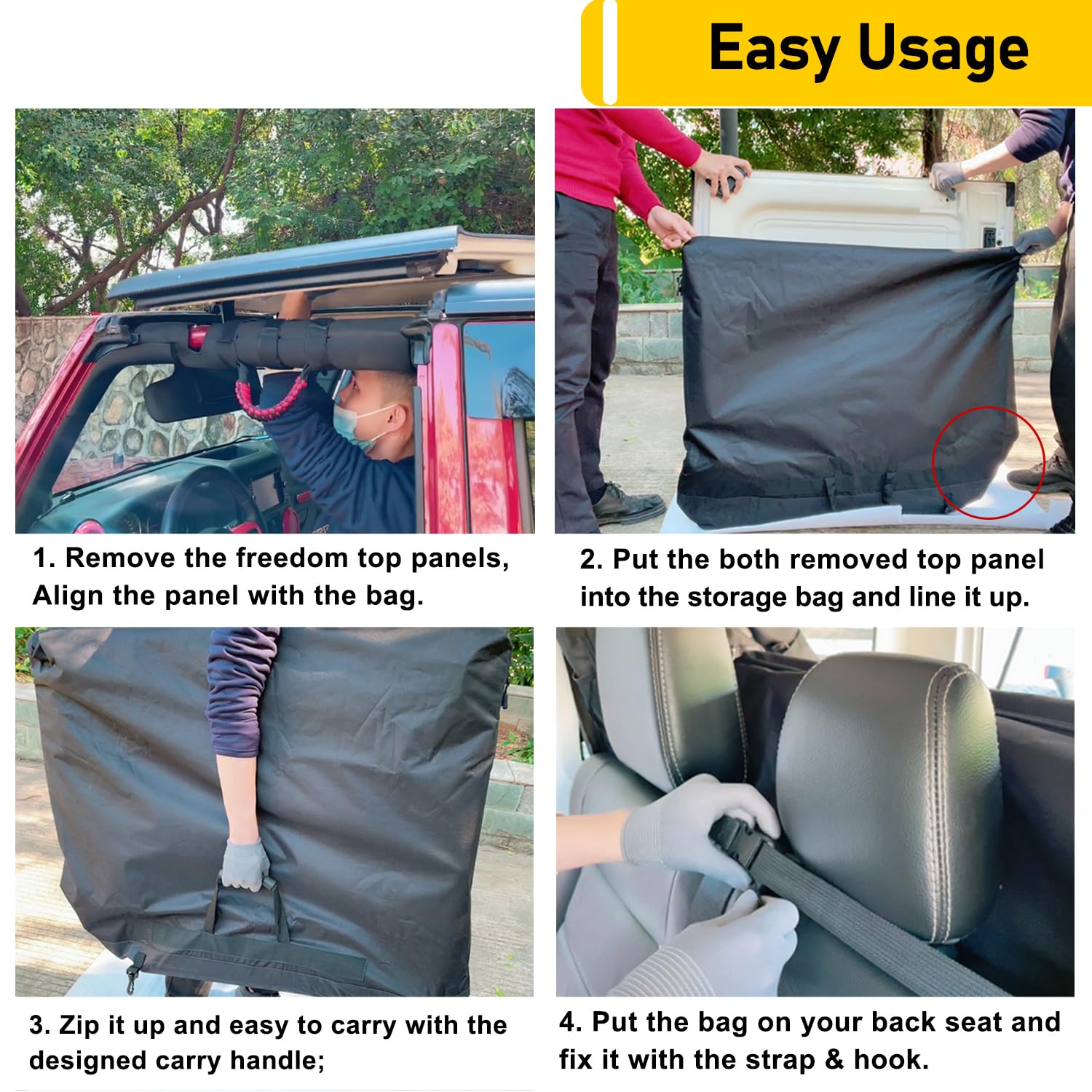 Easy Usage

1. Remove the freedom top panels, Align the panel with the bag.

2. Put the both removed top panel into the storage bag and line it up.

3. Zip it up and easy to carry with the designed carry handle;

4. Put the bag on your back seat and fix it with the strap & hook.