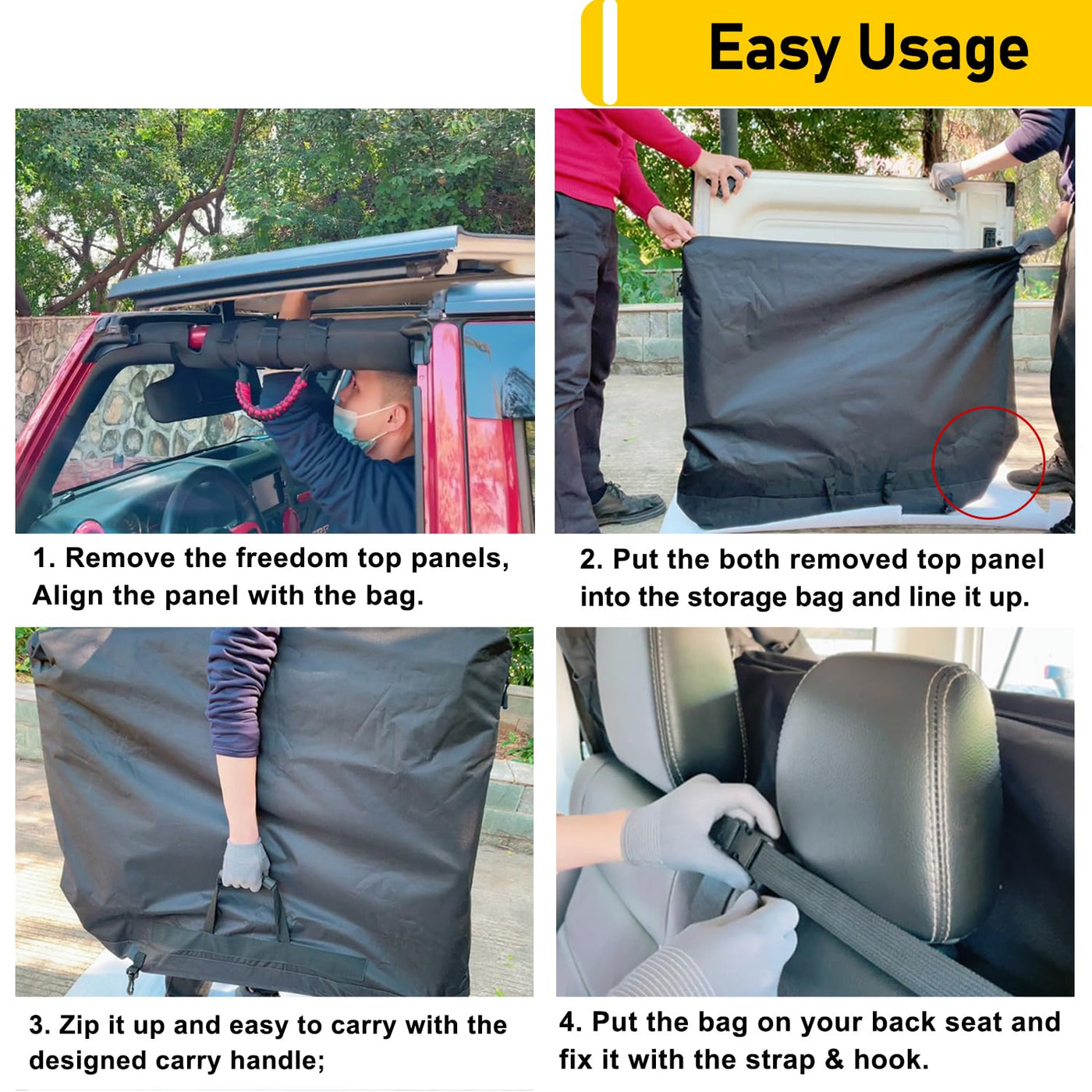 Easy Usage

1. Remove the freedom top panels, Align the panel with the bag.

2. Put the both removed top panel into the storage bag and line it up.

3. Zip it up and easy to carry with the designed carry handle;

4. Put the bag on your back seat and fix it with the strap & hook.