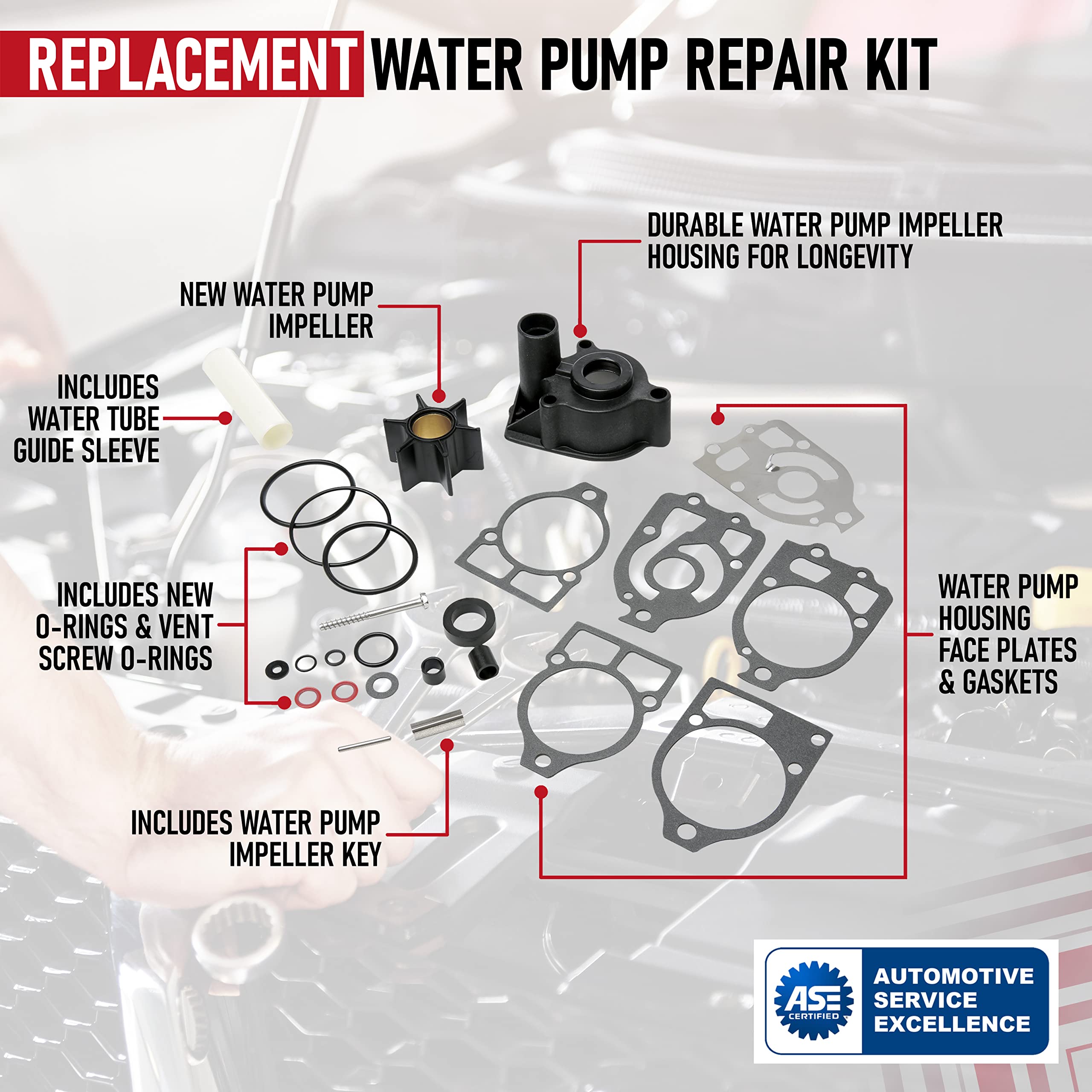 REPLACEMENT WATER PUMP REPAIR KIT

DURABLE WATER PUMP IMPELLER HOUSING FOR LONGEVITY

NEW WATER PUMP IMPELLER

INCLUDES WATER TUBE GUIDE SLEEVE

INCLUDES NEW O-RINGS & VENT SCREW O-RINGS

WATER PUMP HOUSING FACE PLATES & GASKETS

INCLUDES WATER PUMP IMPELLER KEY

ASE CERTIFIED

AUTOMOTIVE SERVICE EXCELLENCE