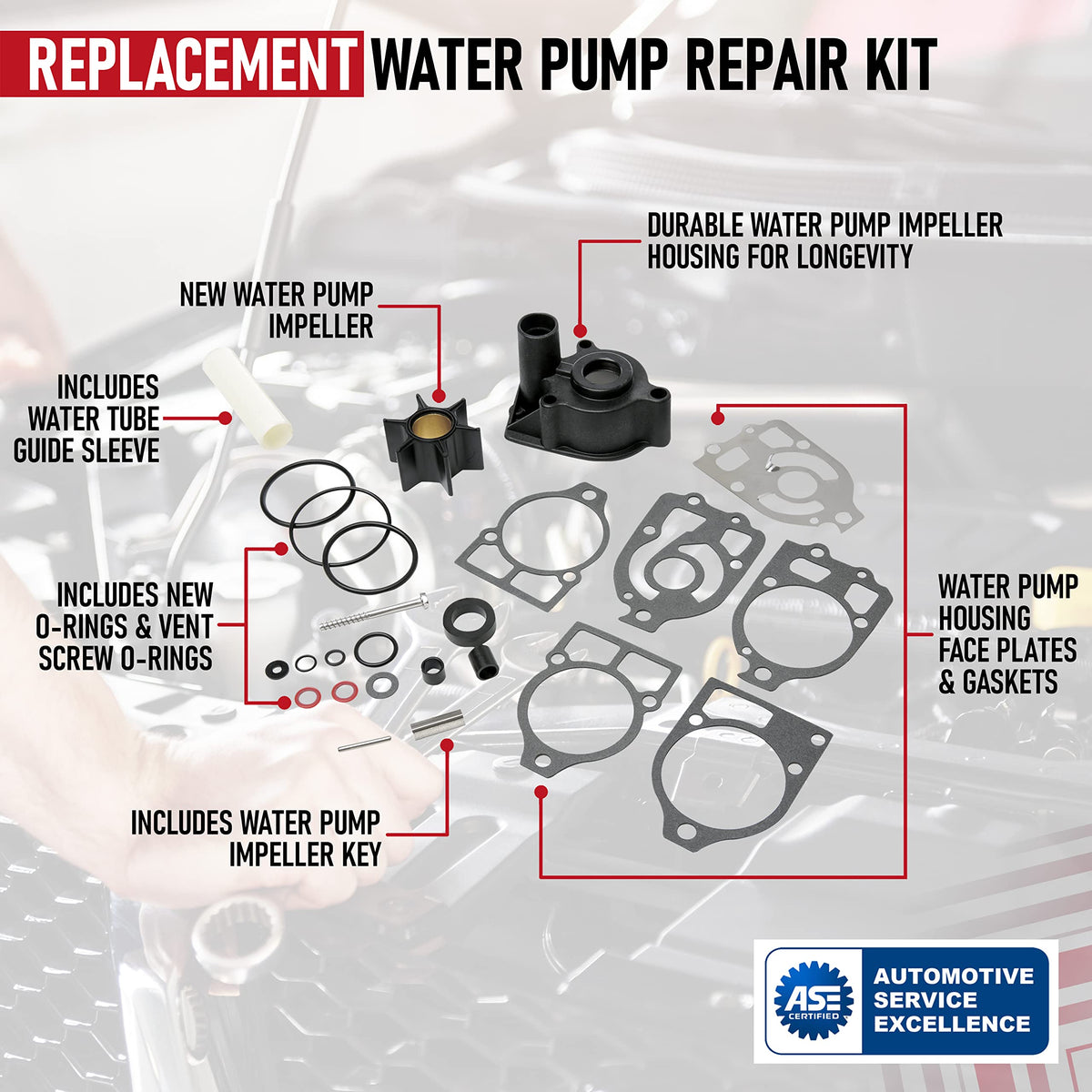 REPLACEMENT WATER PUMP REPAIR KIT

DURABLE WATER PUMP IMPELLER HOUSING FOR LONGEVITY

NEW WATER PUMP IMPELLER

INCLUDES WATER TUBE GUIDE SLEEVE

INCLUDES NEW O-RINGS & VENT SCREW O-RINGS

WATER PUMP HOUSING FACE PLATES & GASKETS

INCLUDES WATER PUMP IMPELLER KEY

ASE CERTIFIED

AUTOMOTIVE SERVICE EXCELLENCE