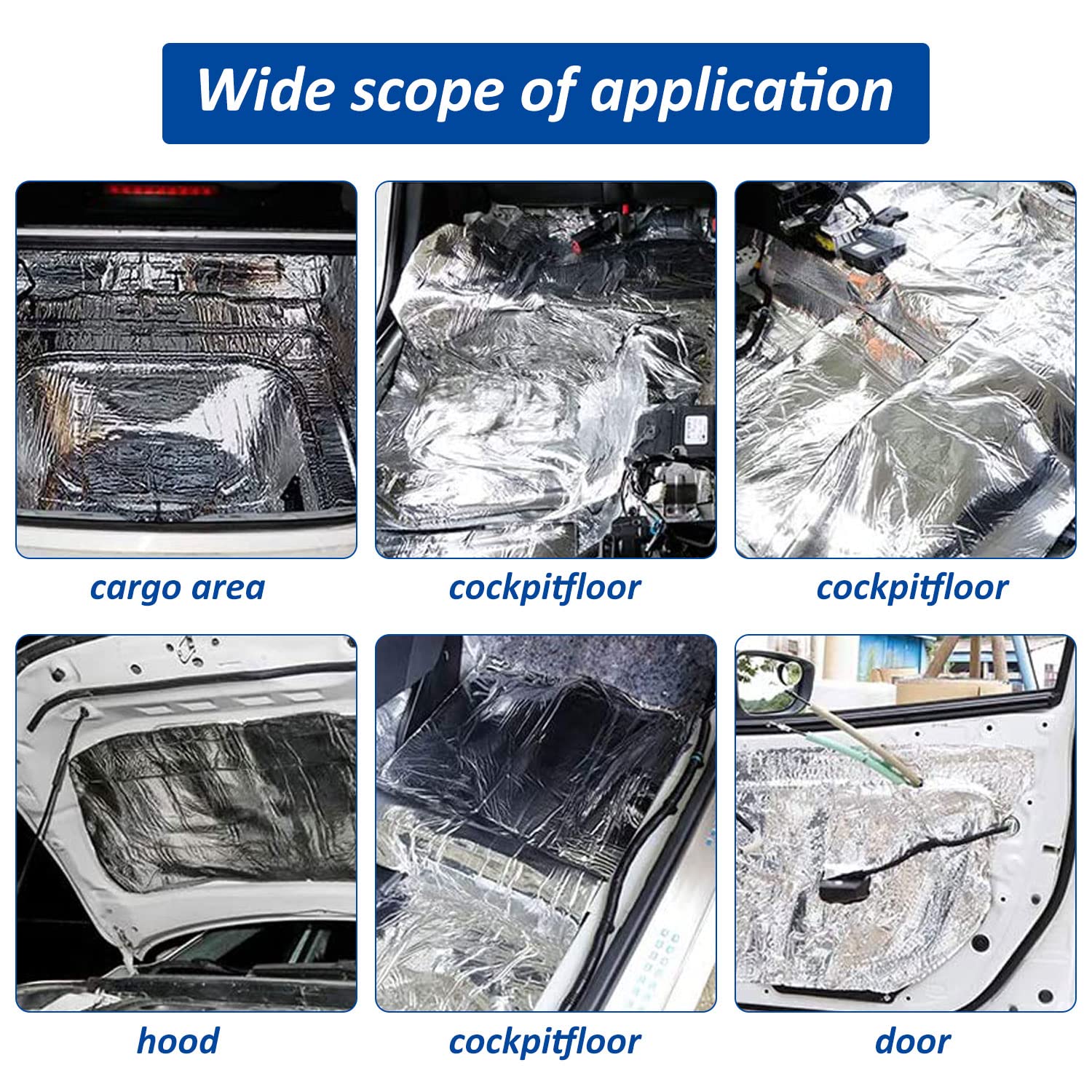 Wide scope of application

cargo area

cockpitfloor

cockpitfloor

hood

cockpitfloor

door