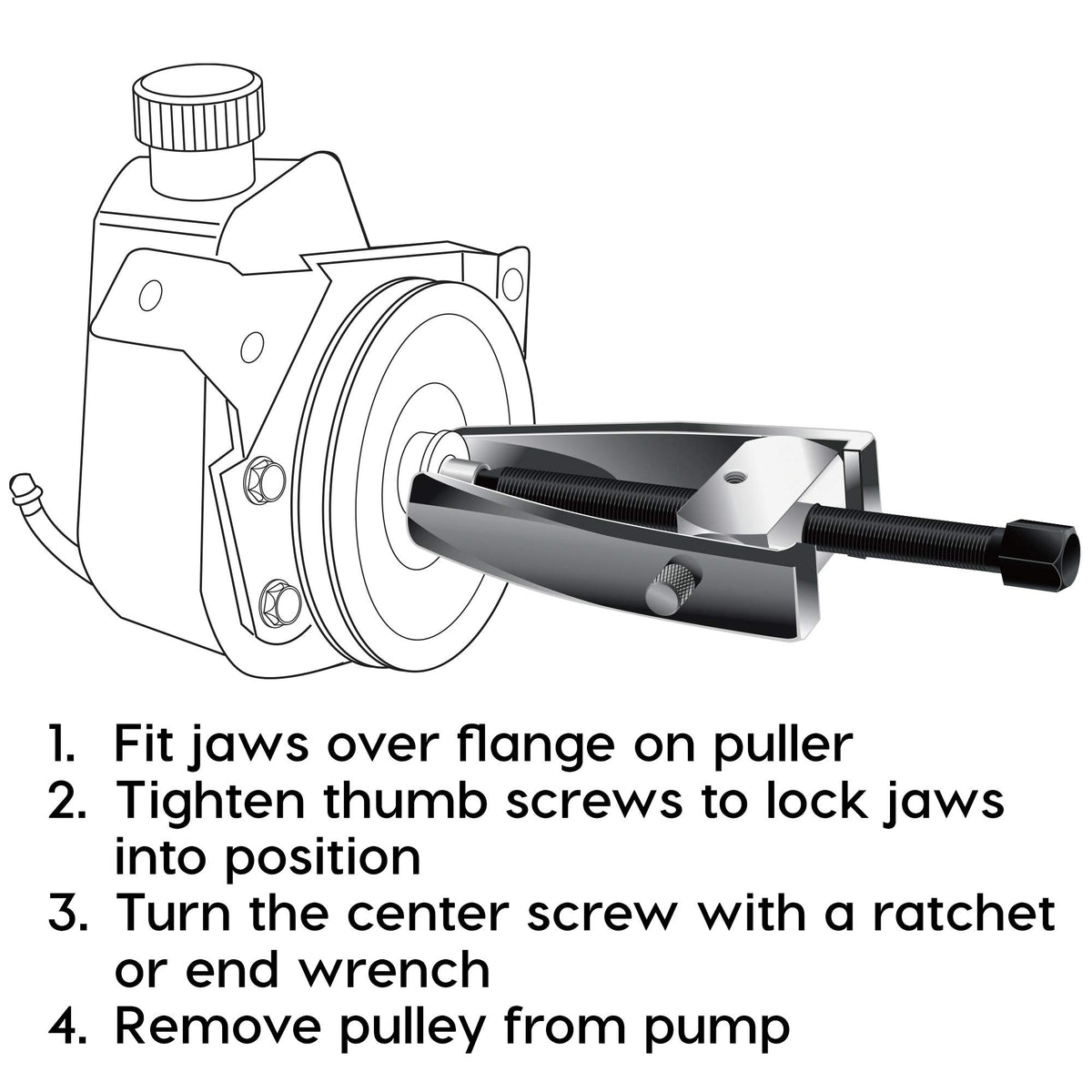 1. Fit jaws over flange on puller
2. Tighten thumb screws to lock jaws into position
3. Turn the center screw with a ratchet or end wrench
4. Remove pulley from pump