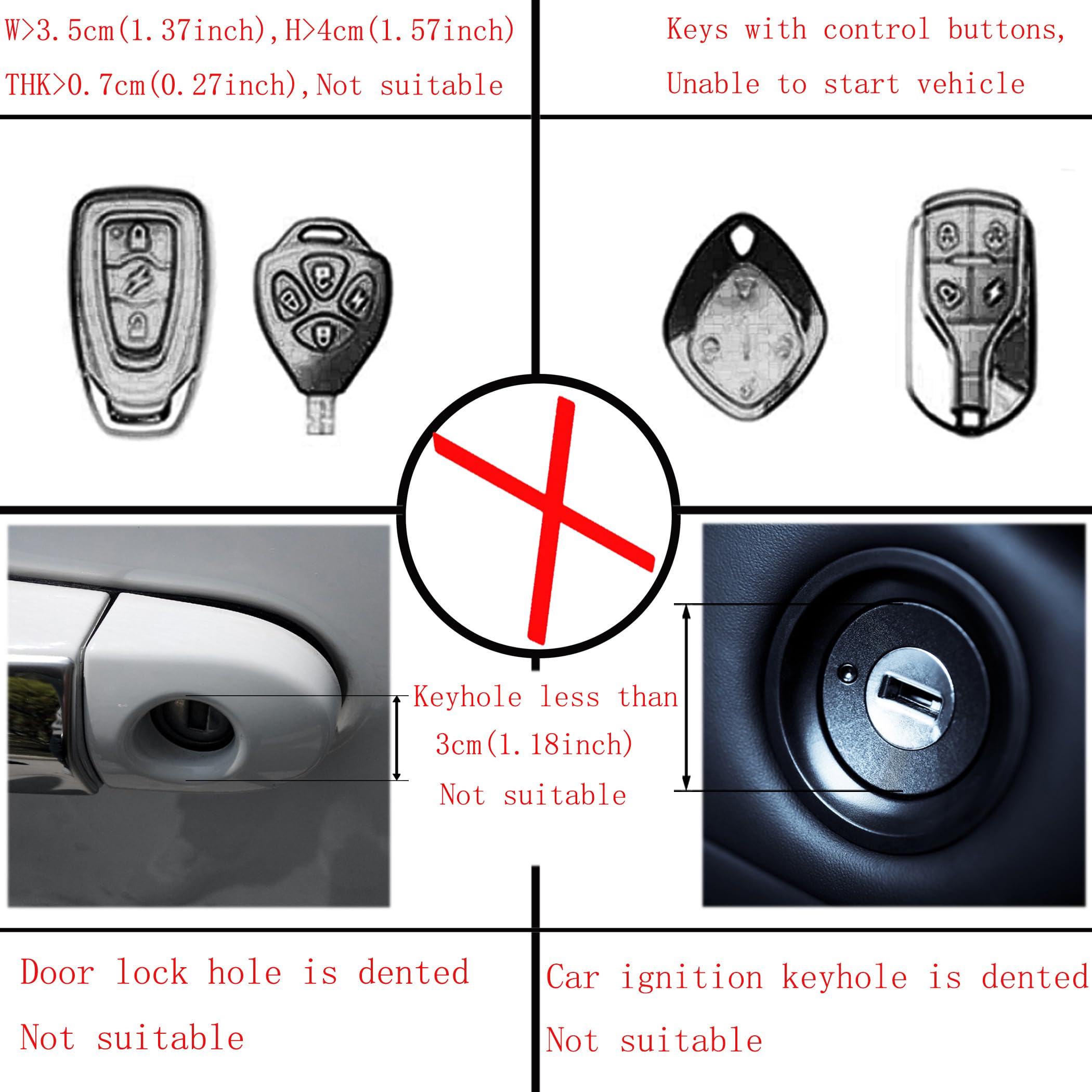 W>3.5cm(1.37inch),H>4cm(1.57inch)
THK>0.7cm(0.27inch),Not suitable

Keys with control buttons,
Unable to start vehicle

Keyhole less than
3cm(1.18inch)
Not suitable

Door lock hole is dented
Not suitable

Car ignition keyhole is dented
Not suitable