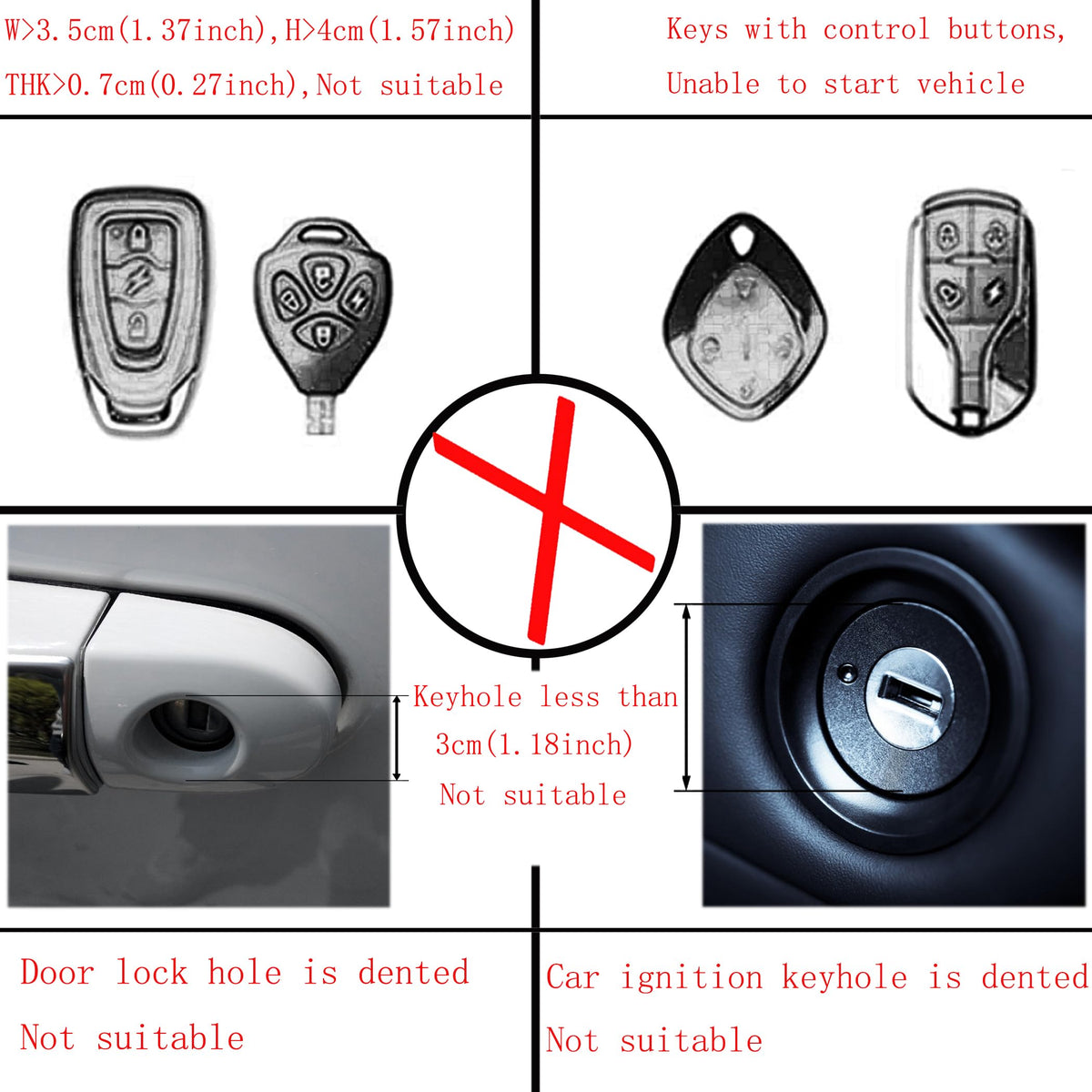 W>3.5cm(1.37inch),H>4cm(1.57inch)
THK>0.7cm(0.27inch),Not suitable

Keys with control buttons,
Unable to start vehicle

Keyhole less than
3cm(1.18inch)
Not suitable

Door lock hole is dented
Not suitable

Car ignition keyhole is dented
Not suitable