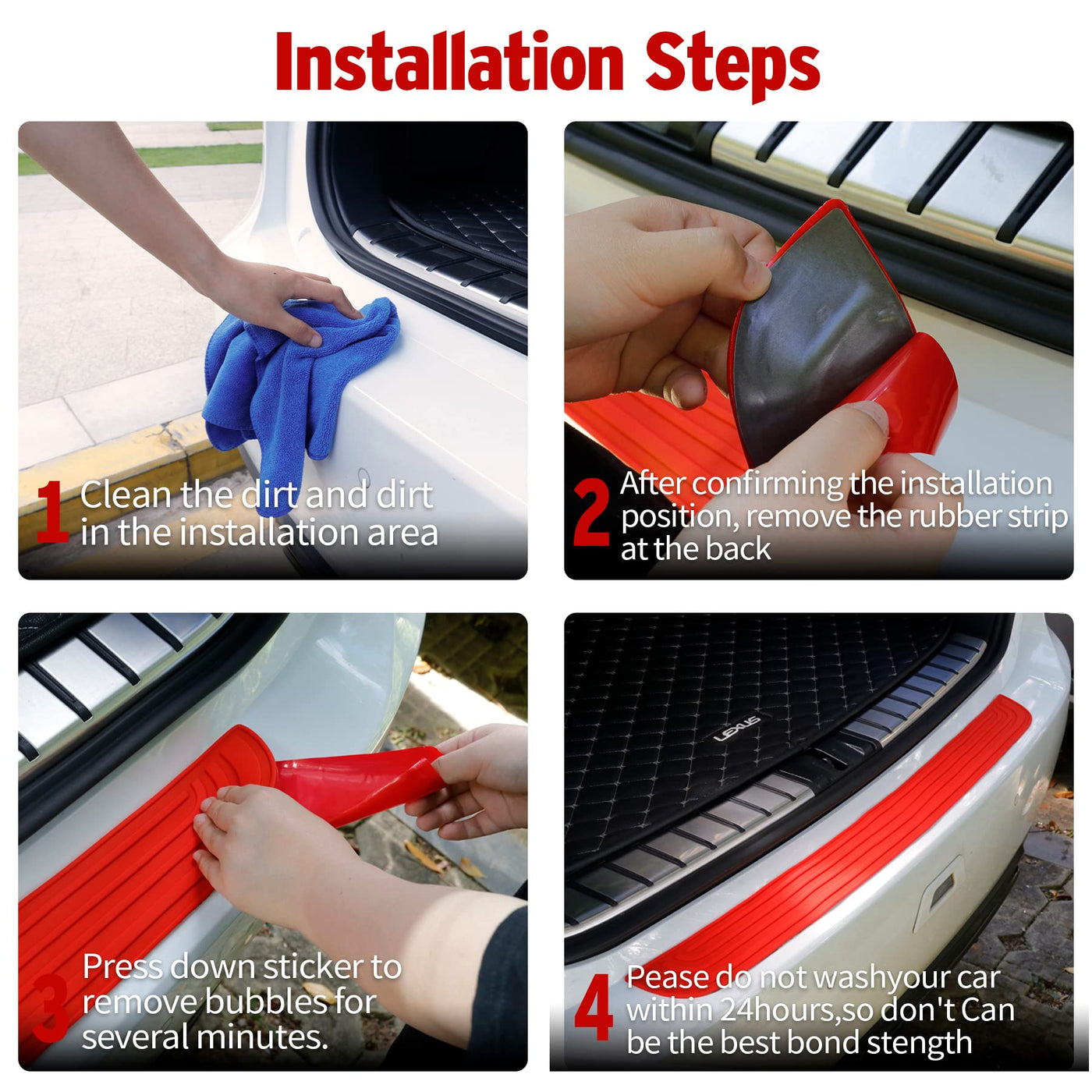 Installation Steps

1 Clean the dirt and dirt in the installation area

2 After confirming the installation position, remove the rubber strip at the back

3 Press down sticker to remove bubbles for several minutes.

LEXUS

4 Pease do not washyour car within 24hours,so don't Can be the best bond stength