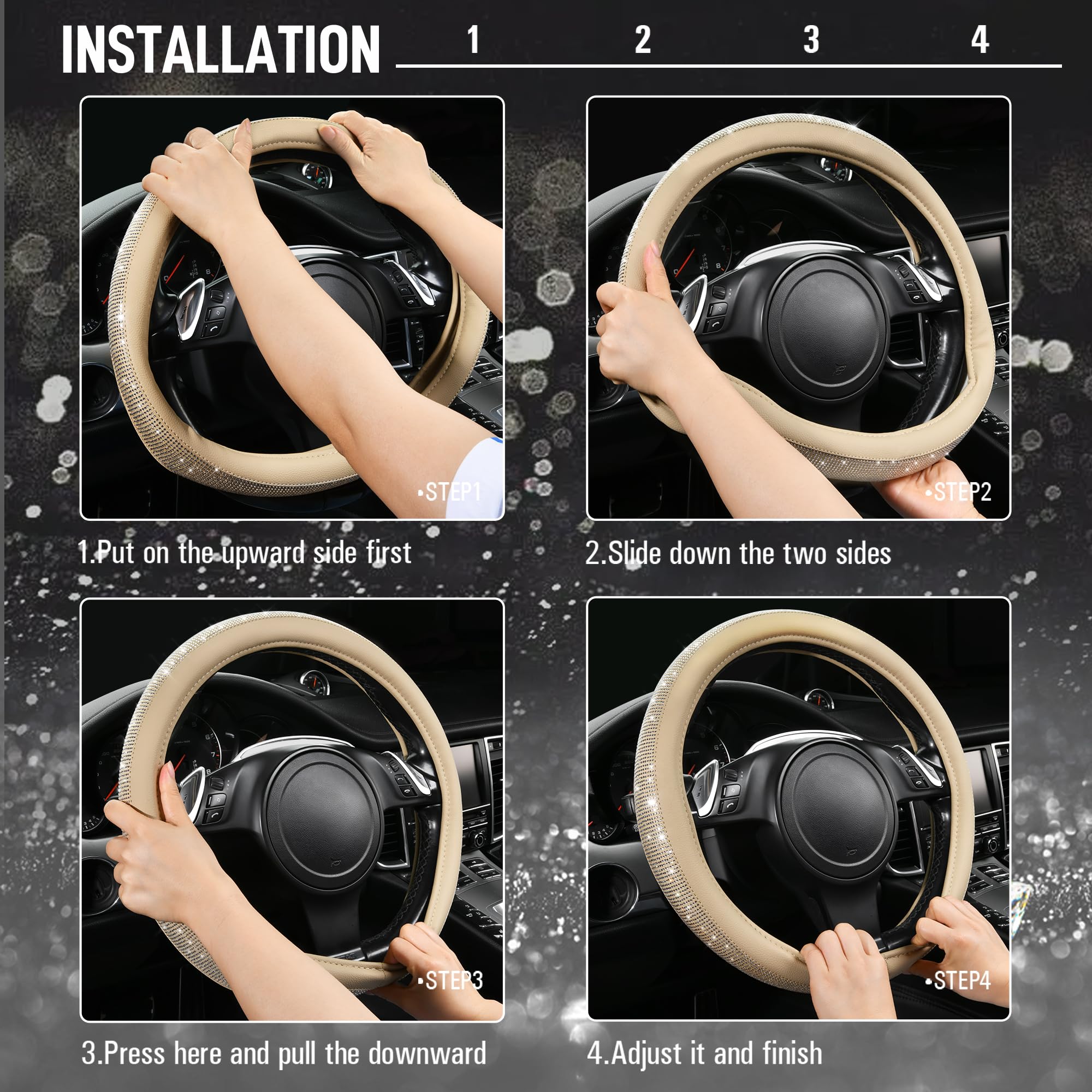 INSTALLATION 1 2 3 4

•STEP1

1.Put on the upward side first

•STEP2

2.Slide down the two sides

•STEP3

3.Press here and pull the downward

•STEP4

4.Adjust it and finish