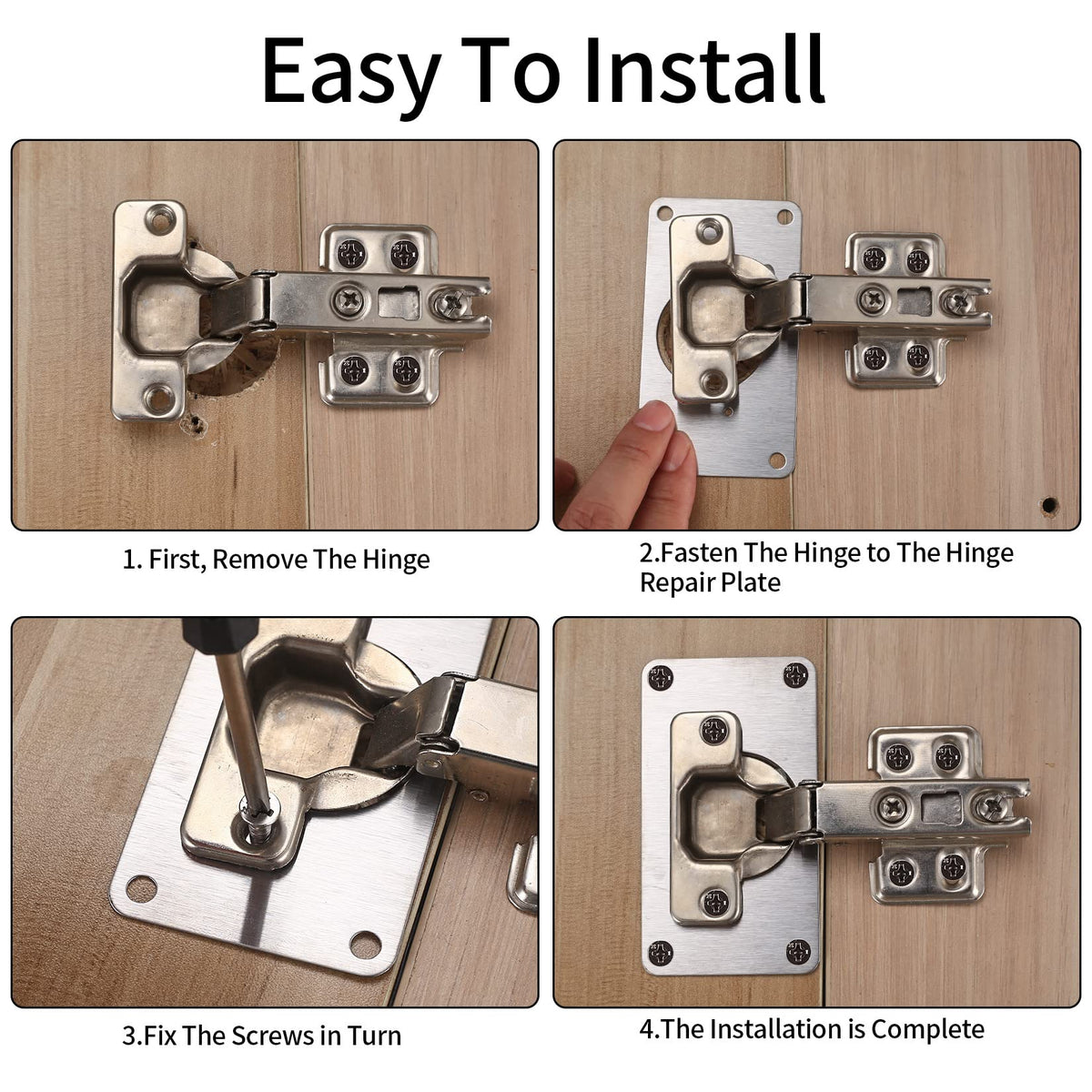 Easy To Install

1. First, Remove The Hinge

2.Fasten The Hinge to The Hinge Repair Plate

3.Fix The Screws in Turn

4.The Installation is Complete