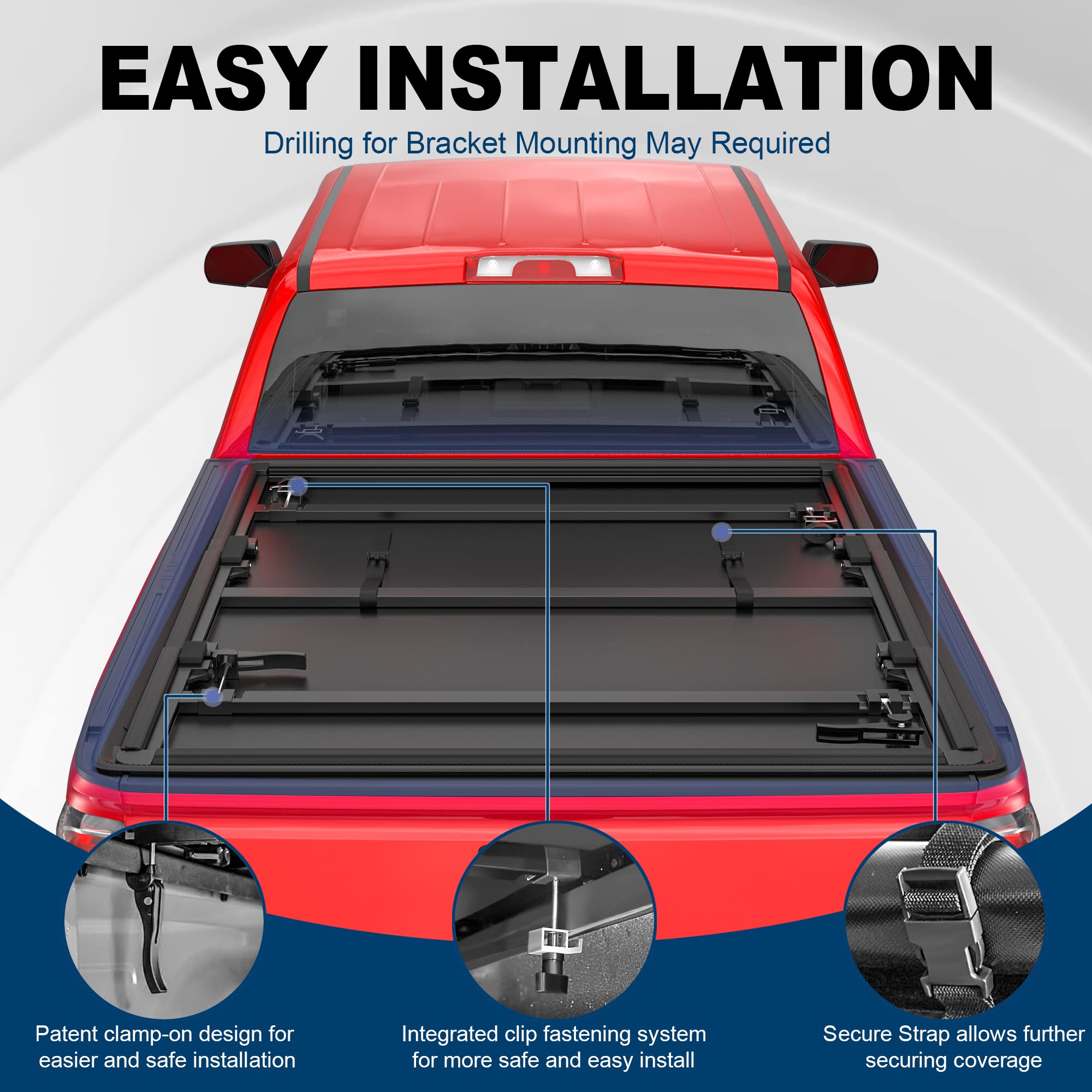 EASY INSTALLATION

Drilling for Bracket Mounting May Required

Patent clamp-on design for easier and safe installation

Integrated clip fastening system for more safe and easy install

Secure Strap allows further securing coverage