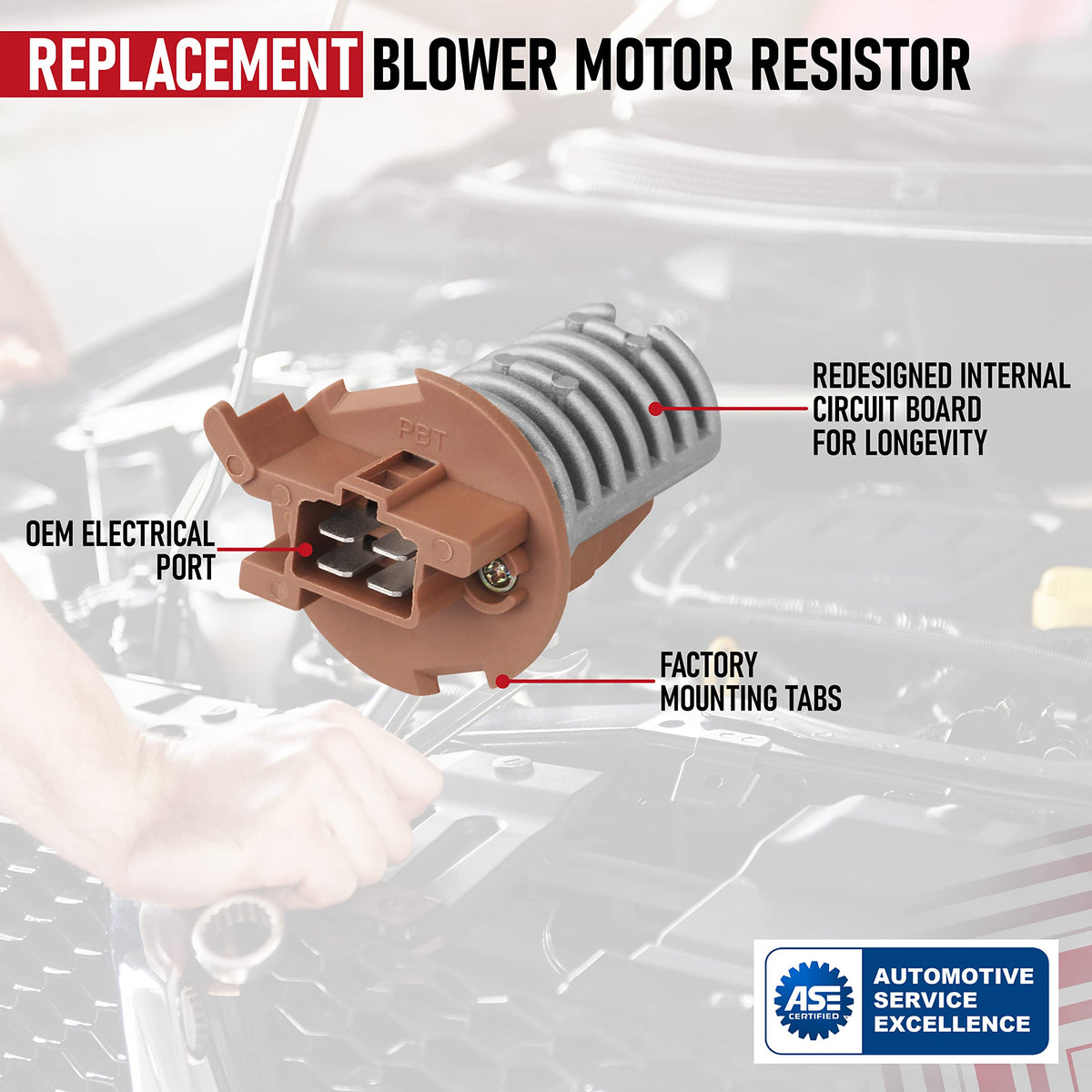 REPLACEMENT BLOWER MOTOR RESISTOR

PBT

REDESIGNED INTERNAL CIRCUIT BOARD FOR LONGEVITY

OEM ELECTRICAL PORT

FACTORY MOUNTING TABS

ASE CERTIFIED

AUTOMOTIVE SERVICE EXCELLENCE