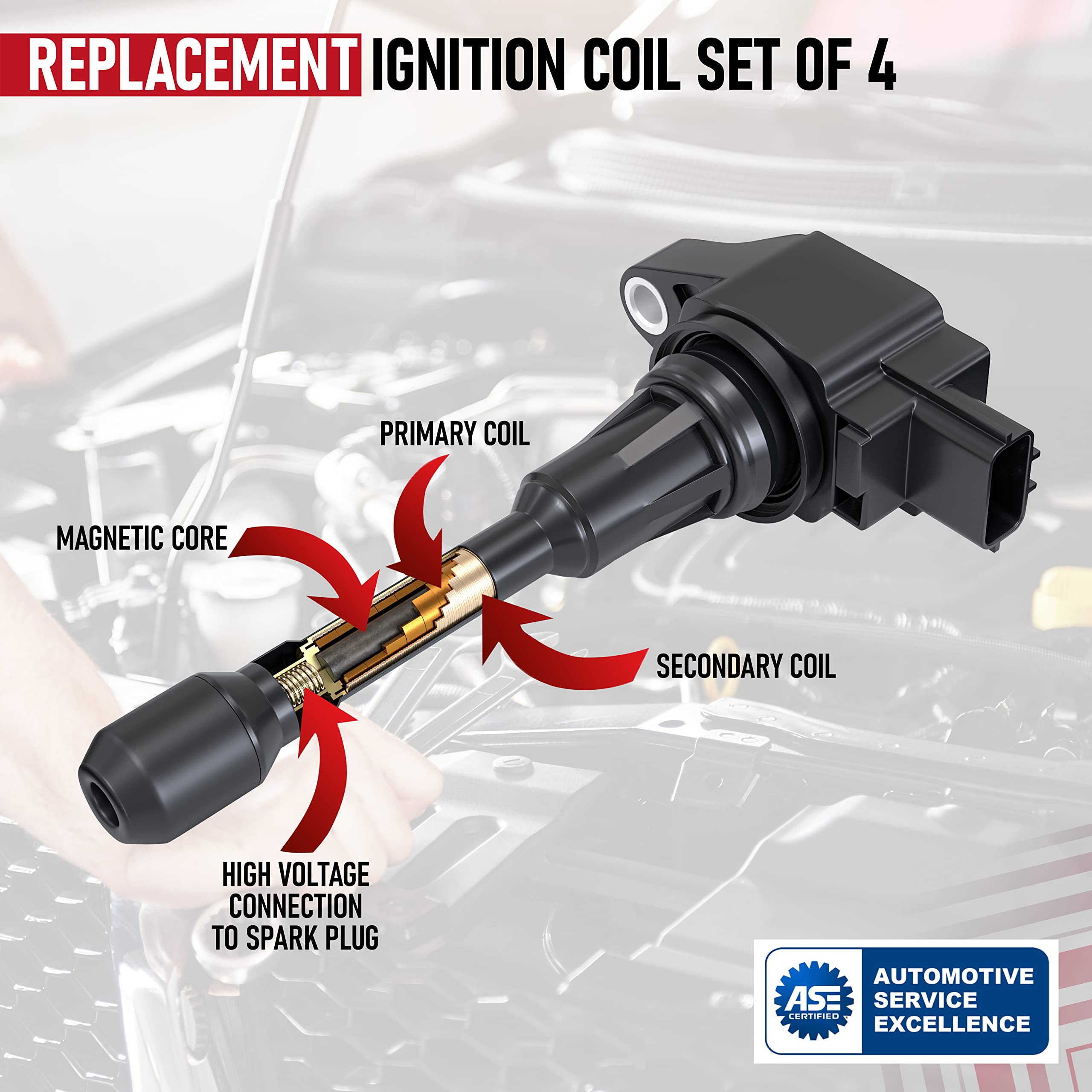 REPLACEMENT IGNITION COIL SET OF 4

PRIMARY COIL

MAGNETIC CORE

SECONDARY COIL

HIGH VOLTAGE CONNECTION TO SPARK PLUG

ASE CERTIFIED

AUTOMOTIVE SERVICE EXCELLENCE