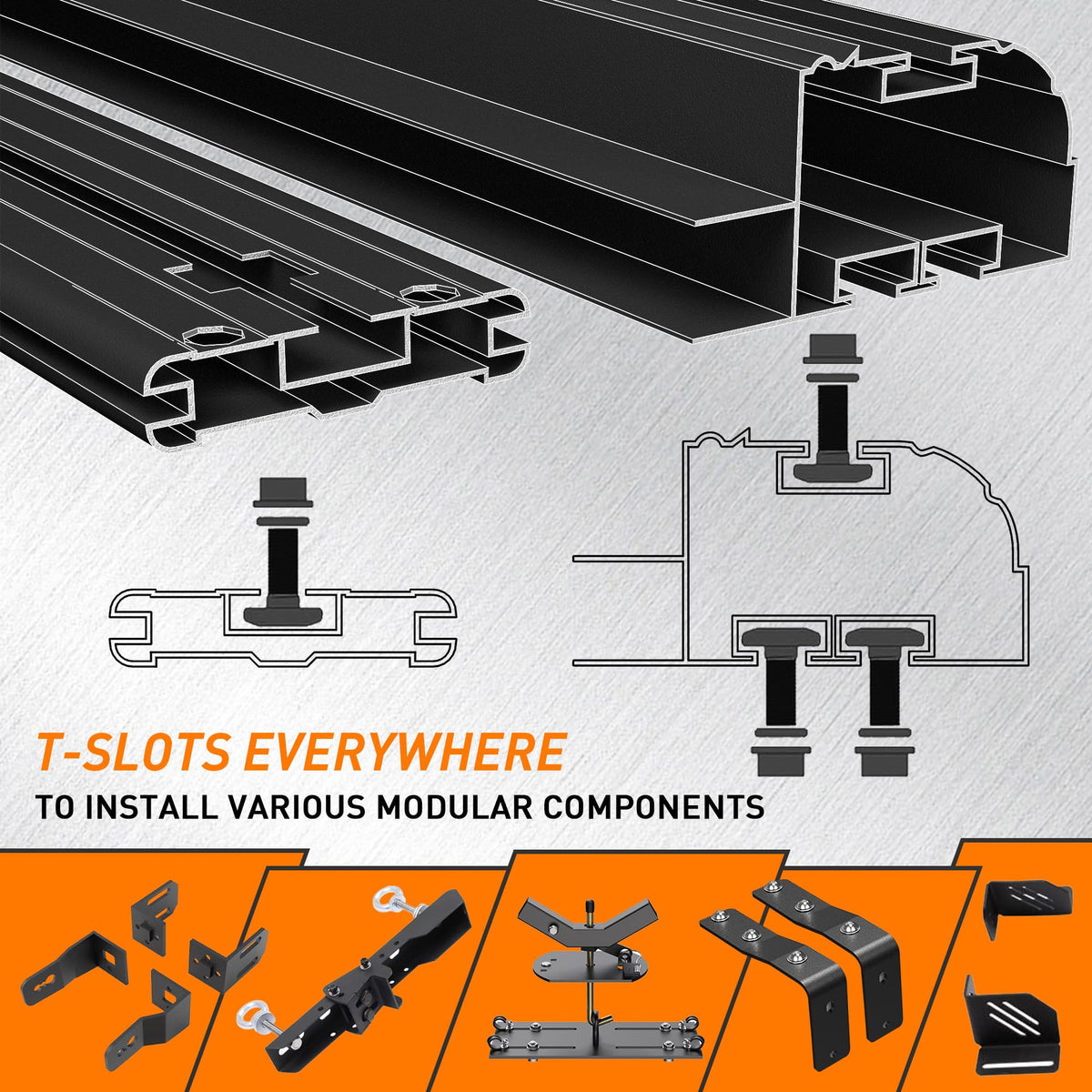 T-SLOTS EVERYWHERE
TO INSTALL VARIOUS MODULAR COMPONENTS