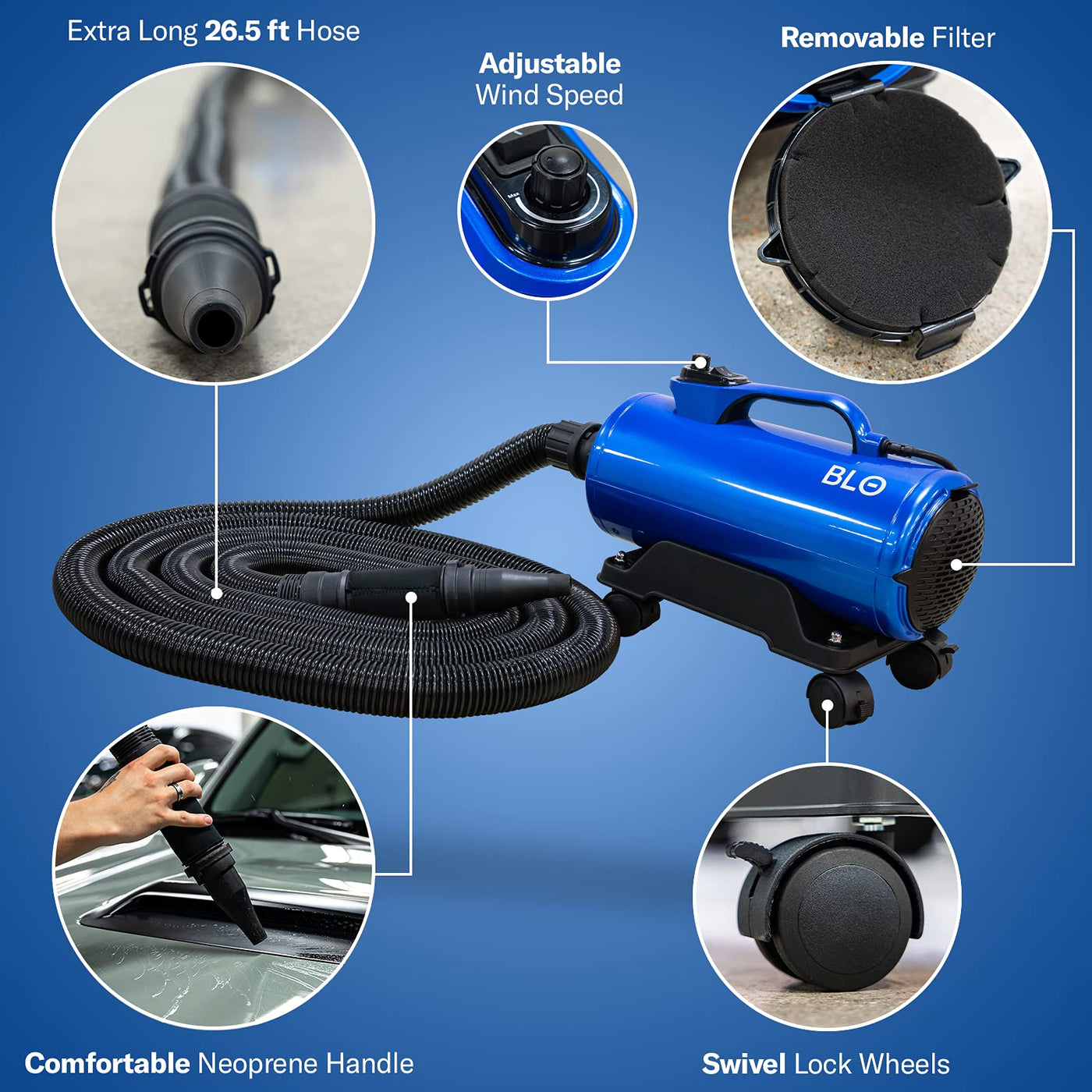 Extra Long 26.5 ft Hose

Adjustable
Wind Speed

Removable Filter

Max

BLO

Comfortable Neoprene Handle

Swivel Lock Wheels