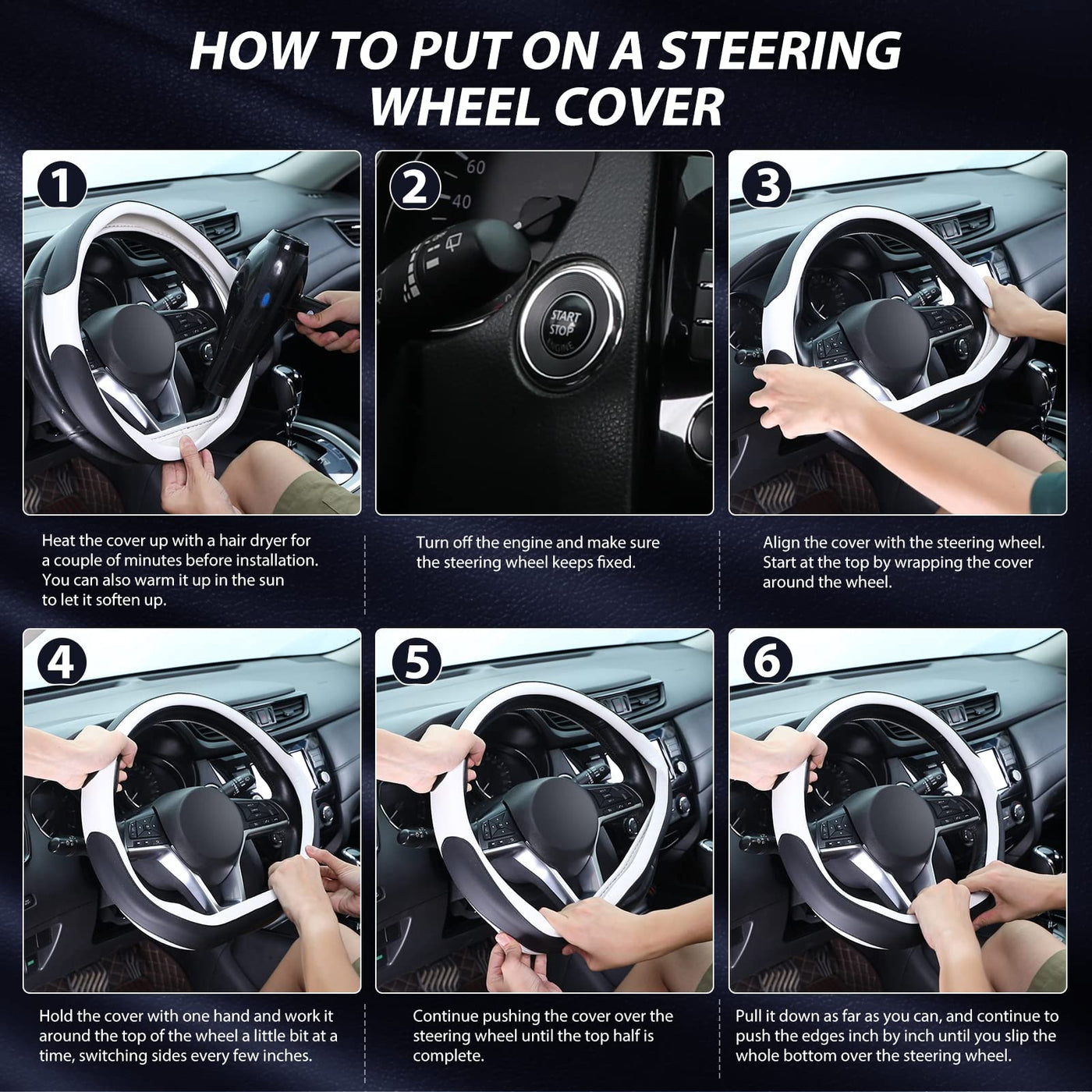 HOW TO PUT ON A STEERING WHEEL COVER

1

Heat the cover up with a hair dryer for a couple of minutes before installation. You can also warm it up in the sun to let it soften up.

2

60
40
START STOP ENGINE

Turn off the engine and make sure the steering wheel keeps fixed.

3

Align the cover with the steering wheel. Start at the top by wrapping the cover around the wheel.

4

Hold the cover with one hand and work it around the top of the wheel a little bit at a time, switching sides every few inches.

5

Continue pushing the cover over the steering wheel until the top half is complete.

6

Pull it down as far as you can, and continue to push the edges inch by inch until you slip the whole bottom over the steering wheel.