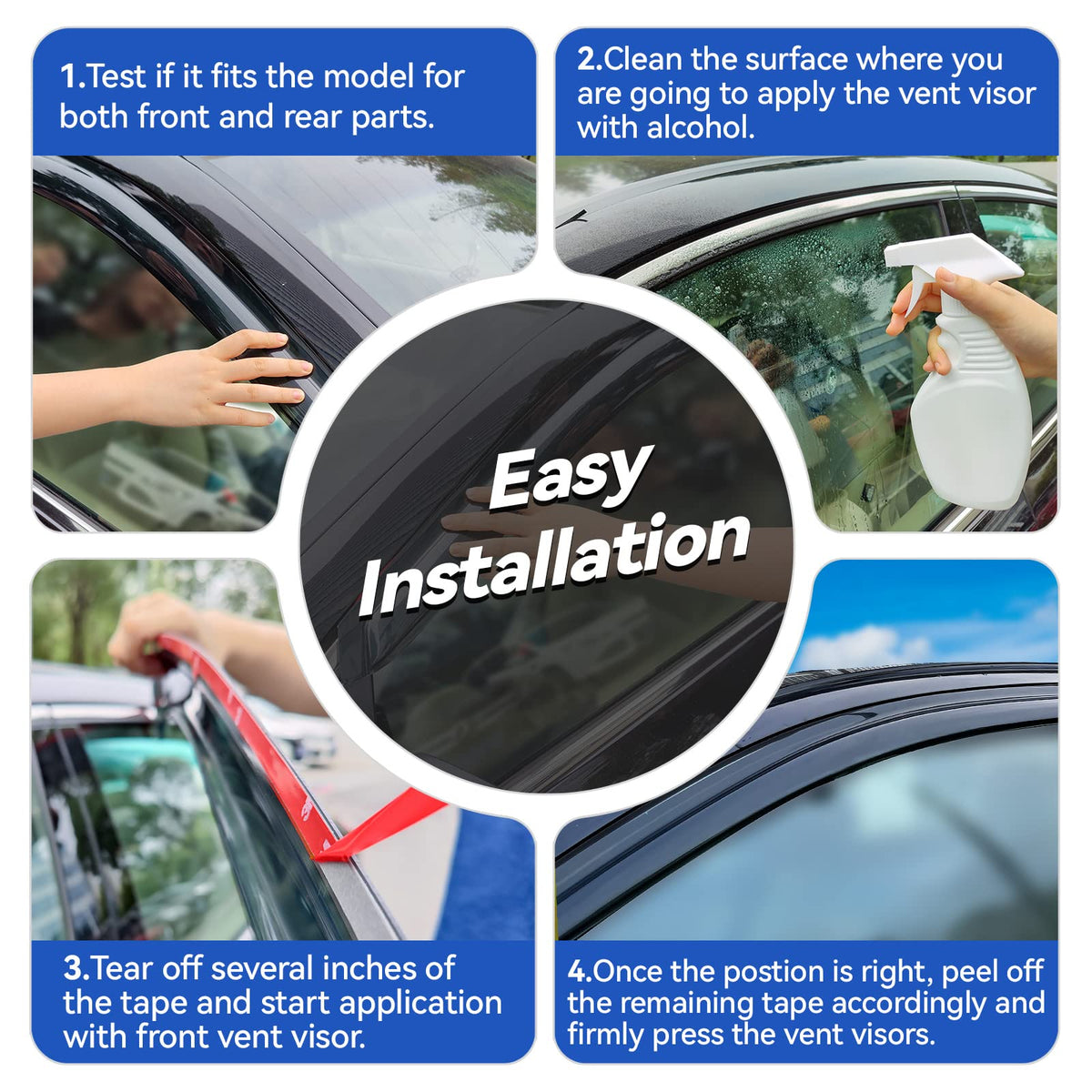 1.Test if it fits the model for both front and rear parts.

2.Clean the surface where you are going to apply the vent visor with alcohol.

Easy Installation

3.Tear off several inches of the tape and start application with front vent visor.

4.Once the postion is right, peel off the remaining tape accordingly and firmly press the vent visors.