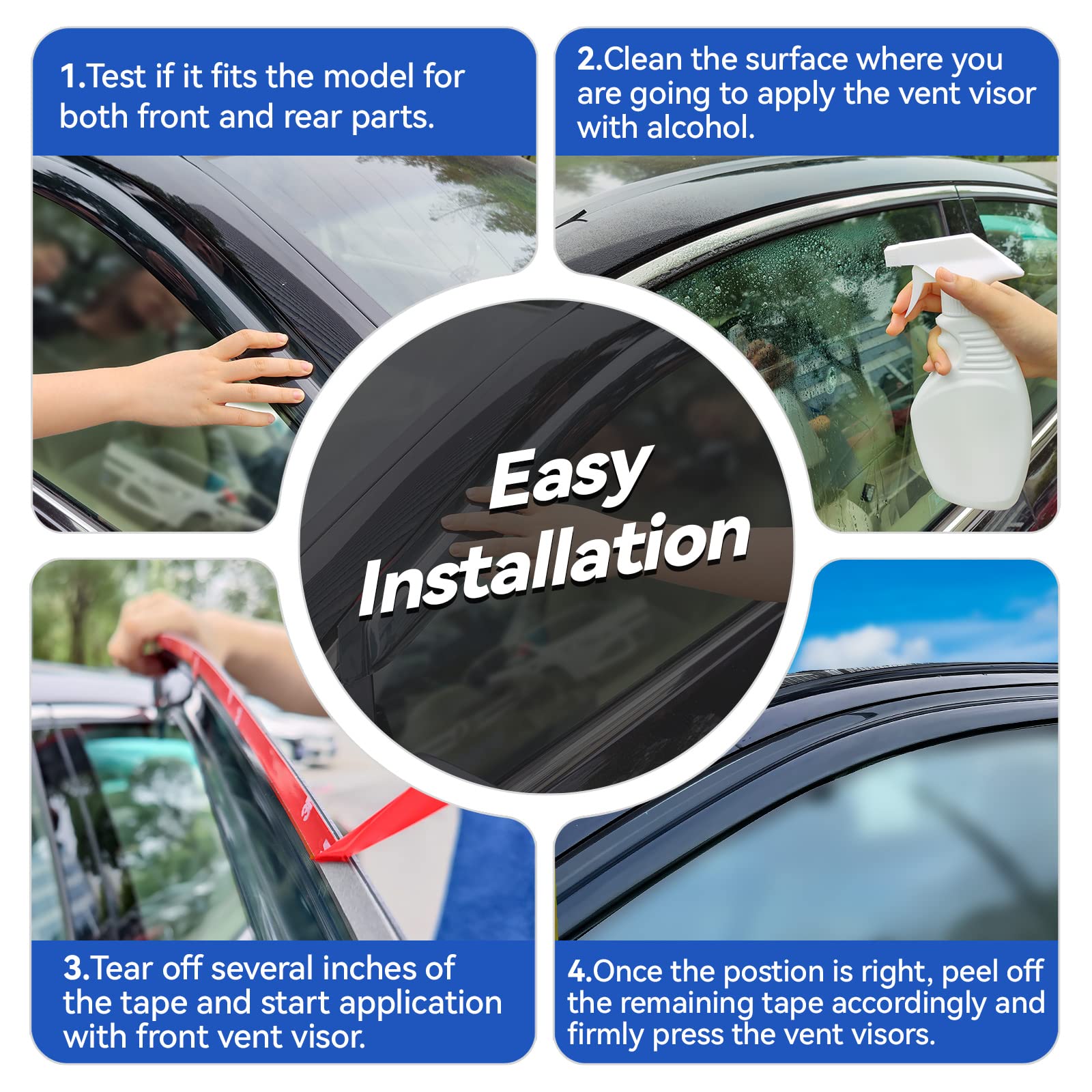 1.Test if it fits the model for both front and rear parts.

2.Clean the surface where you are going to apply the vent visor with alcohol.

Easy Installation

3.Tear off several inches of the tape and start application with front vent visor.

4.Once the postion is right, peel off the remaining tape accordingly and firmly press the vent visors.