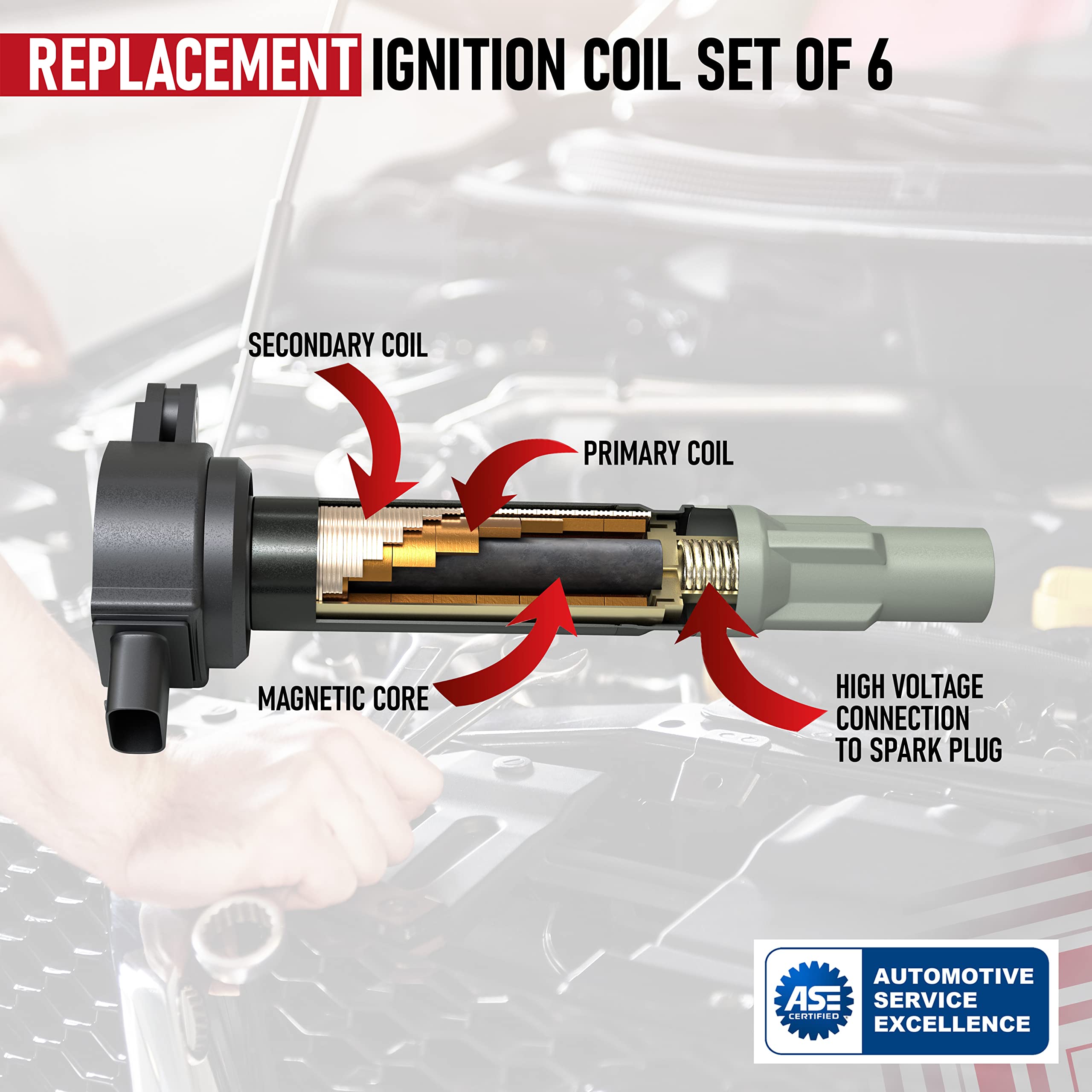 REPLACEMENT IGNITION COIL SET OF 6

SECONDARY COIL

PRIMARY COIL

MAGNETIC CORE

HIGH VOLTAGE CONNECTION TO SPARK PLUG

ASE CERTIFIED

AUTOMOTIVE SERVICE EXCELLENCE